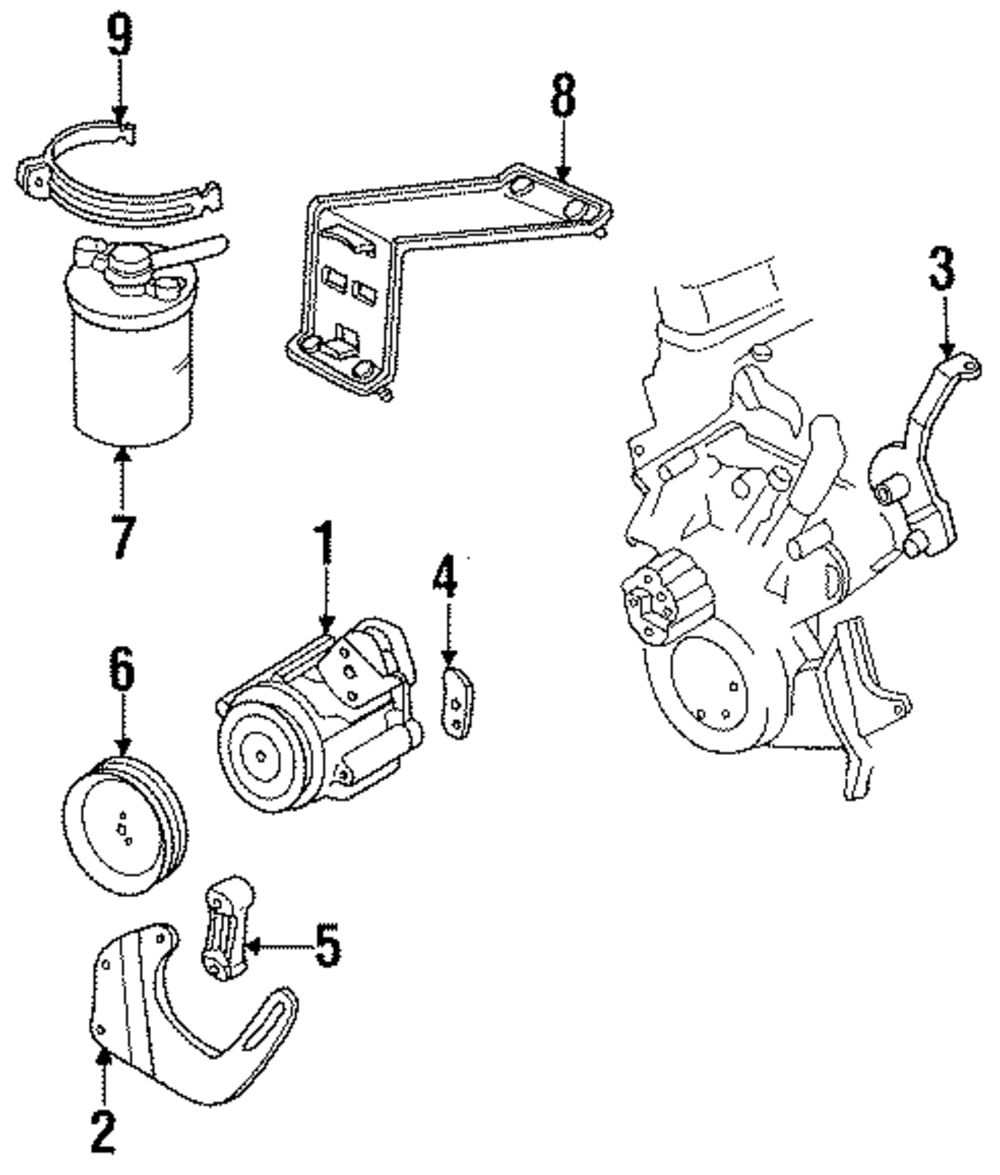 9
8
3
7
1
4
6
5
2