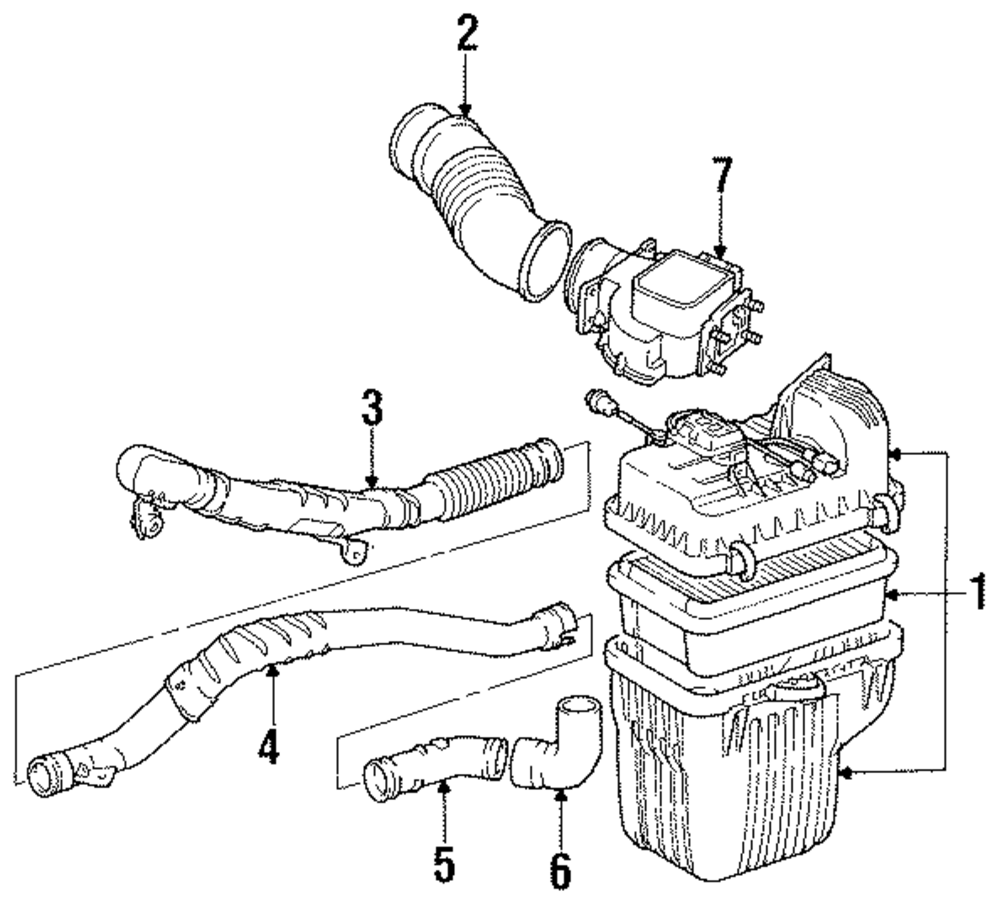 2
7
3
1
4
5
6