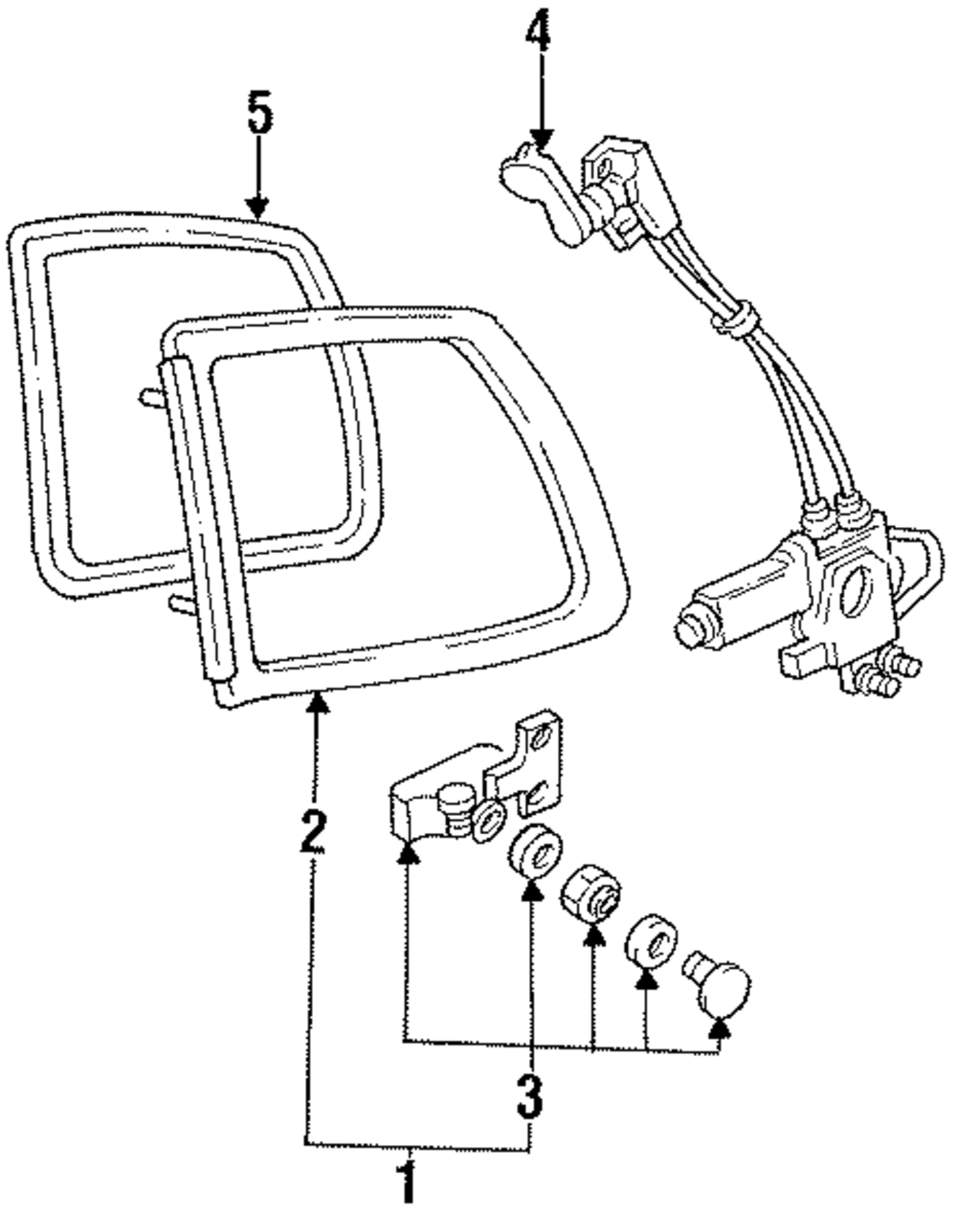 4
5
2
3
1