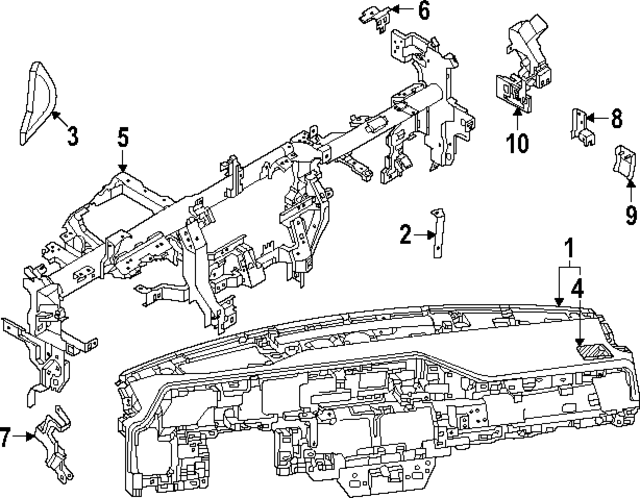 6
3
5
10
8
9
2
1
4
7