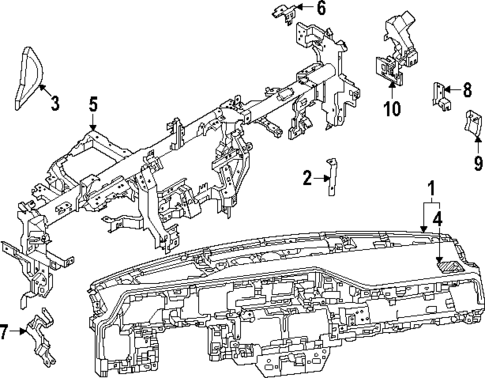 6
3
5
10
8
9
2
1
4
7