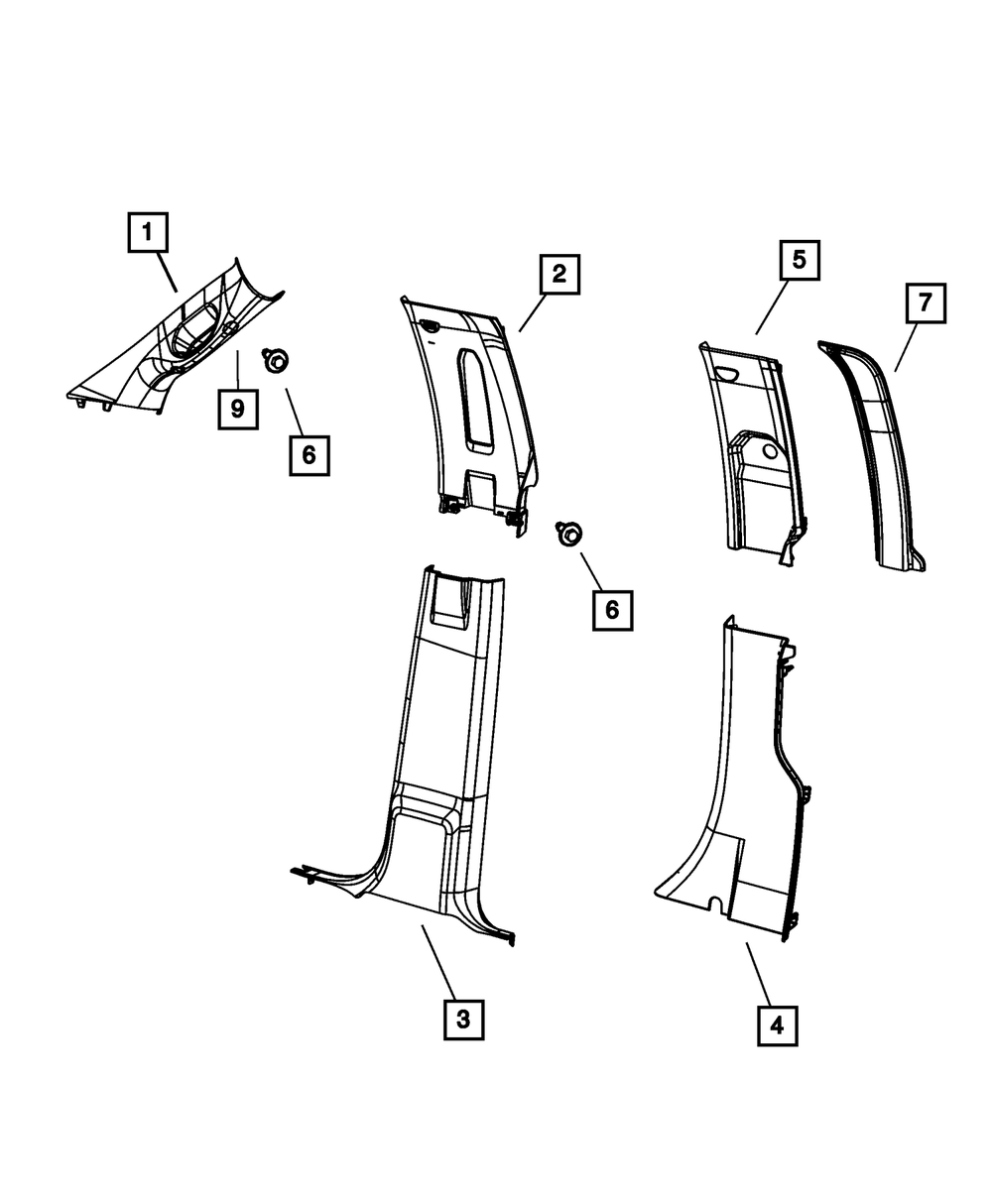 1
2
5
7
9
6
6
3
4