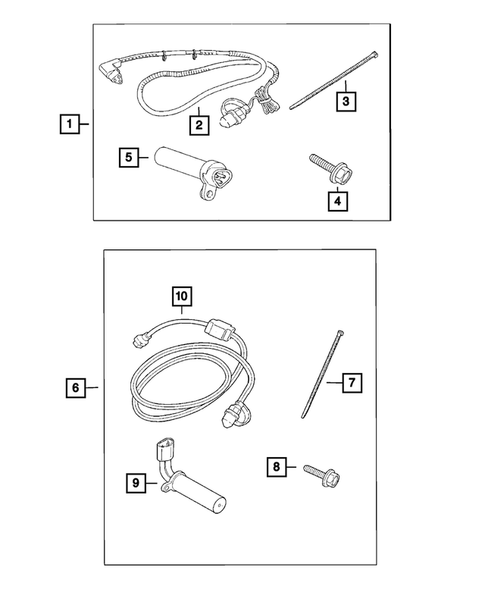 1
2
3
5
4
10
6
7
8
9