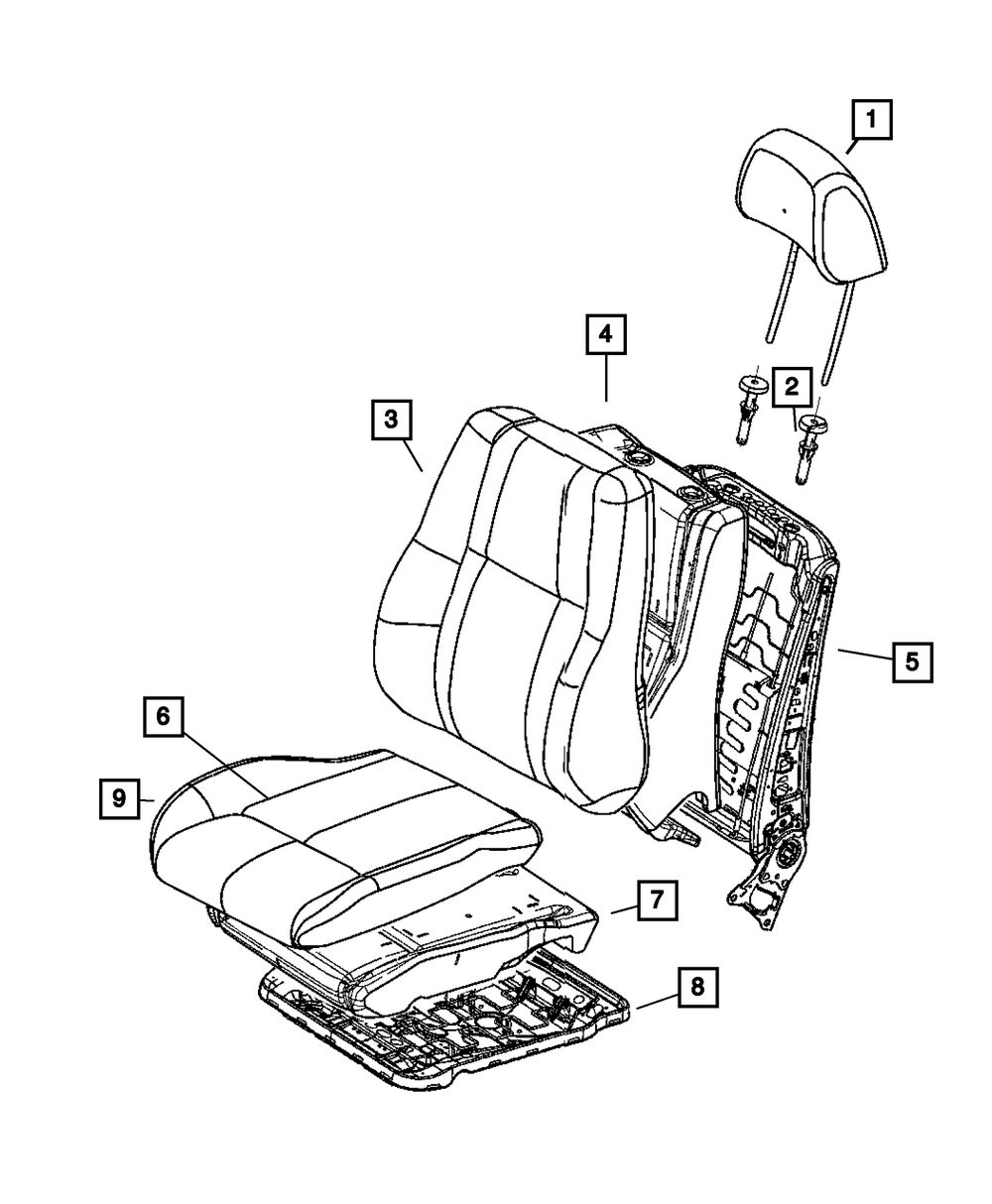 1
4
2
3
5
6
9
7
8