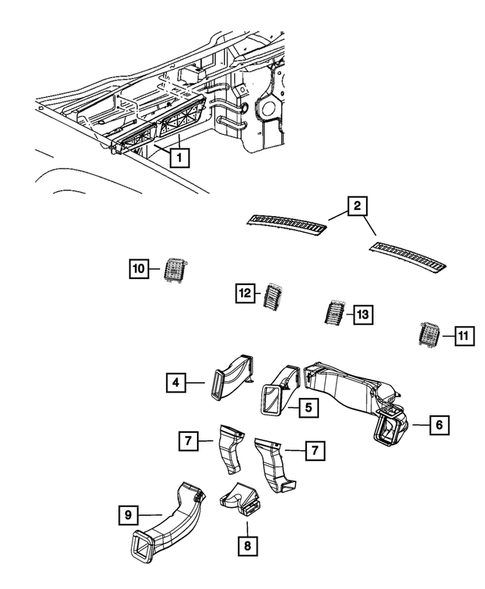 1
2
10
12
13
11
4
5
6
7
7
9
8