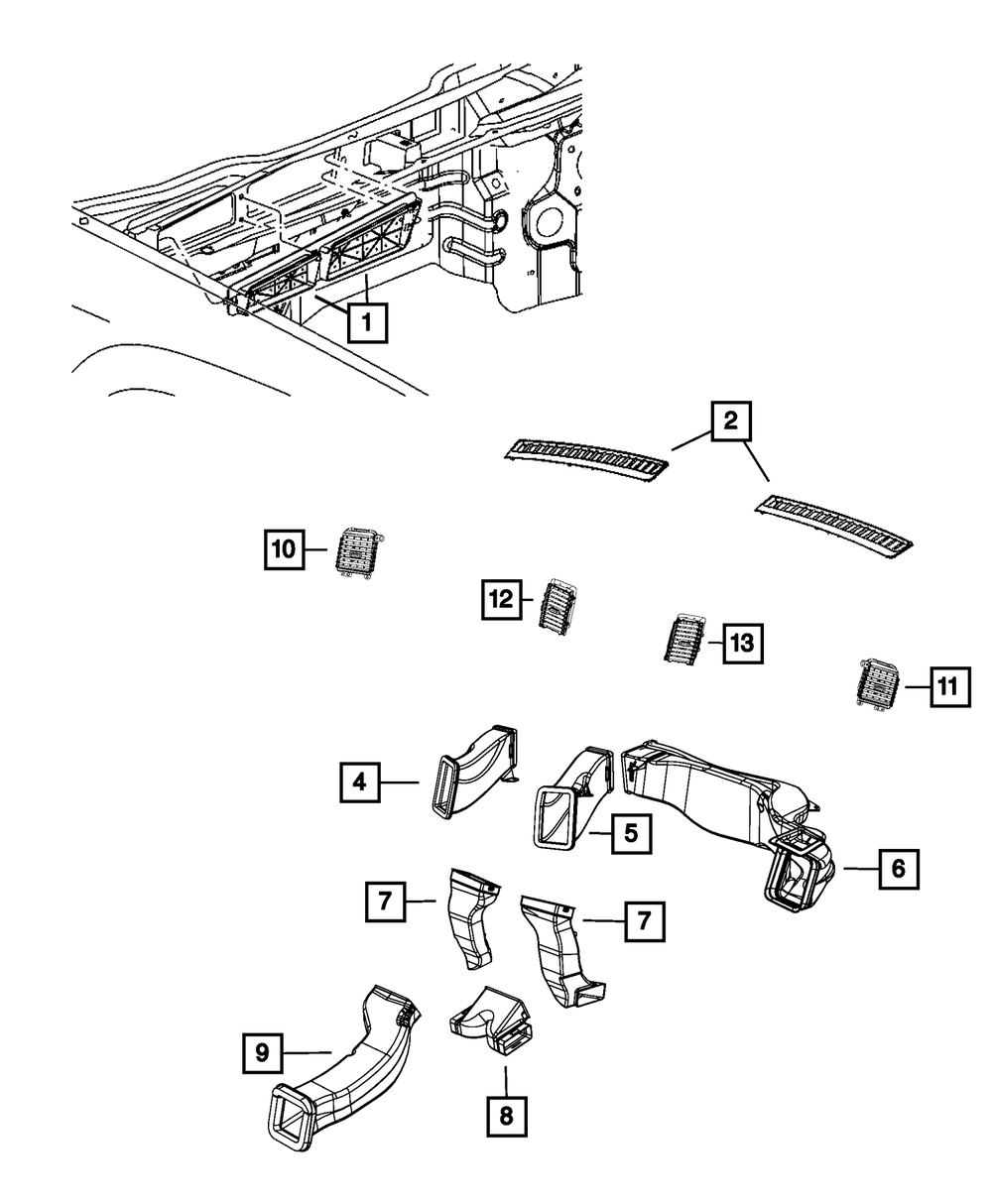 1
2
10
12
13
11
4
5
6
7
7
9
8