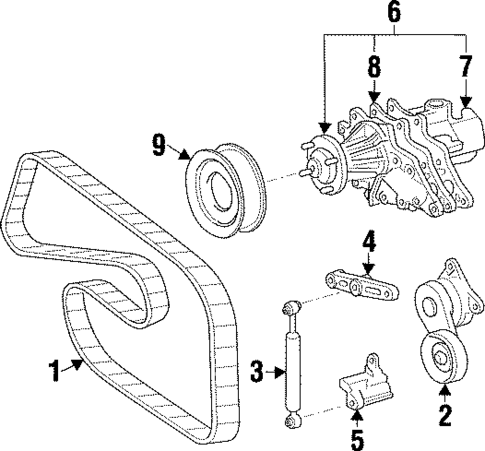 6
8
7
9
4
1
3
2
5