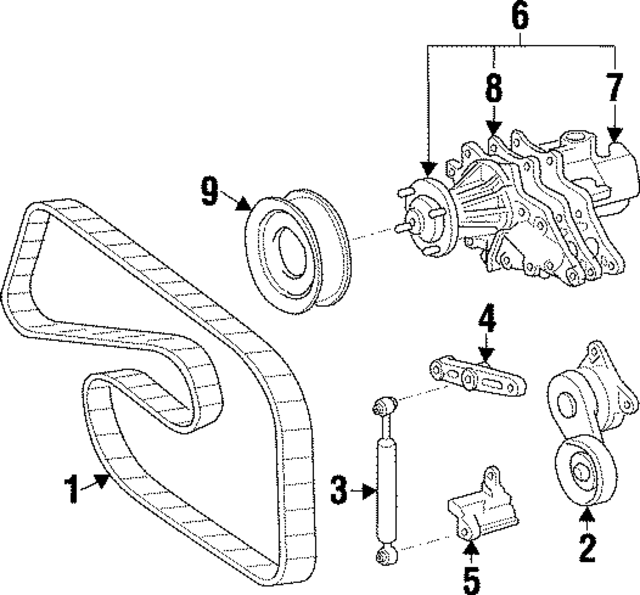 6
8
7
9
4
1
3
2
5