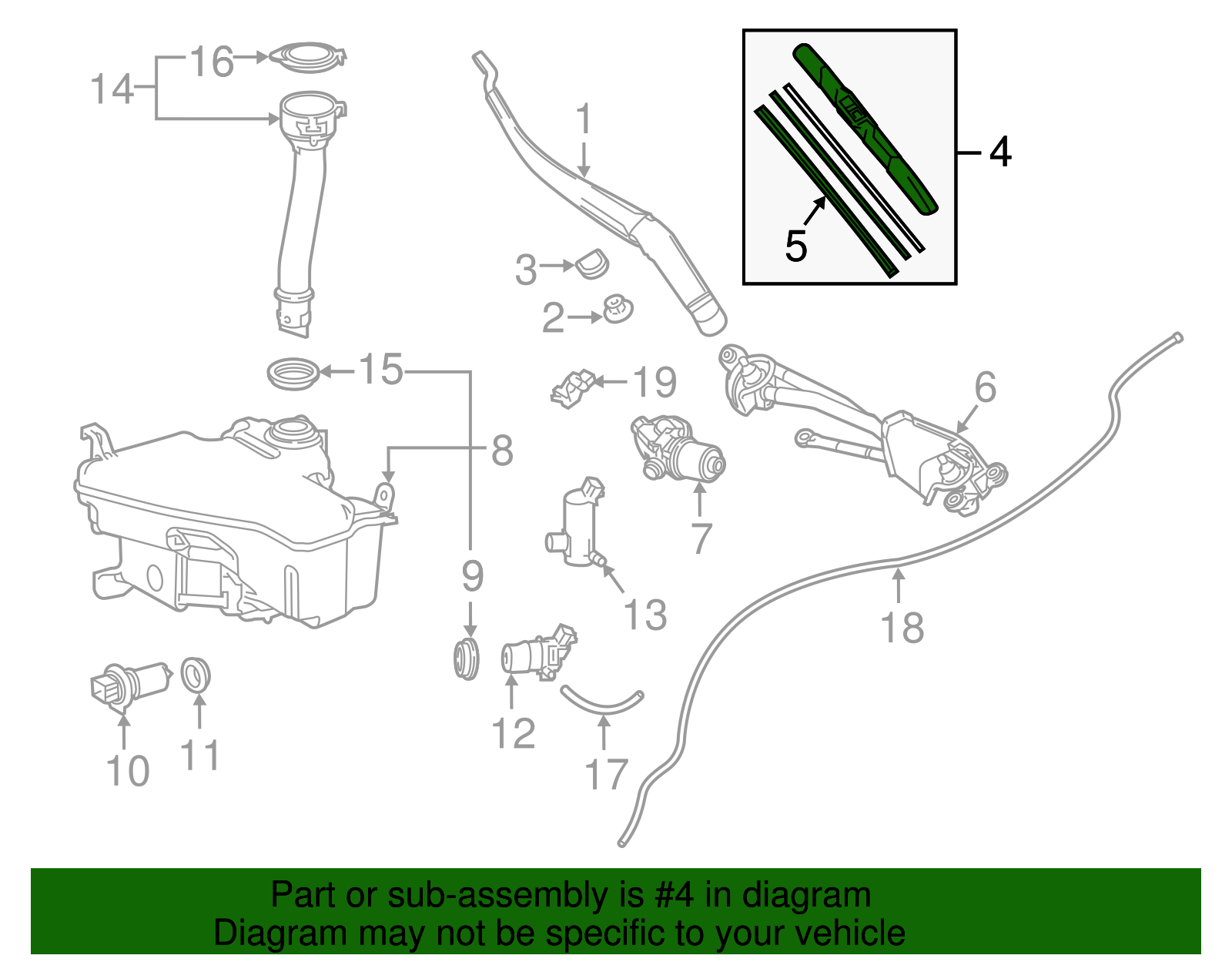 14
16
1
4
5
3
2
15
19
6
8
7
9
13
18
10
11
12
17

Part or sub-assembly is #4 in diagram
Diagram may not be specific to your vehicle