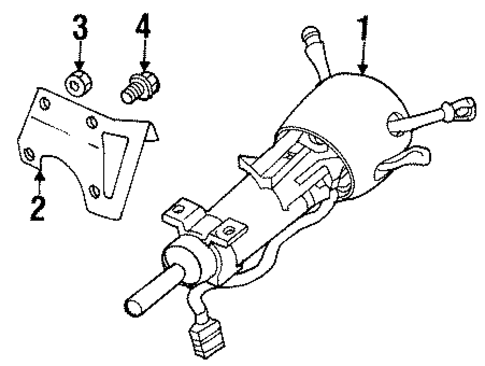 3
4
1
2