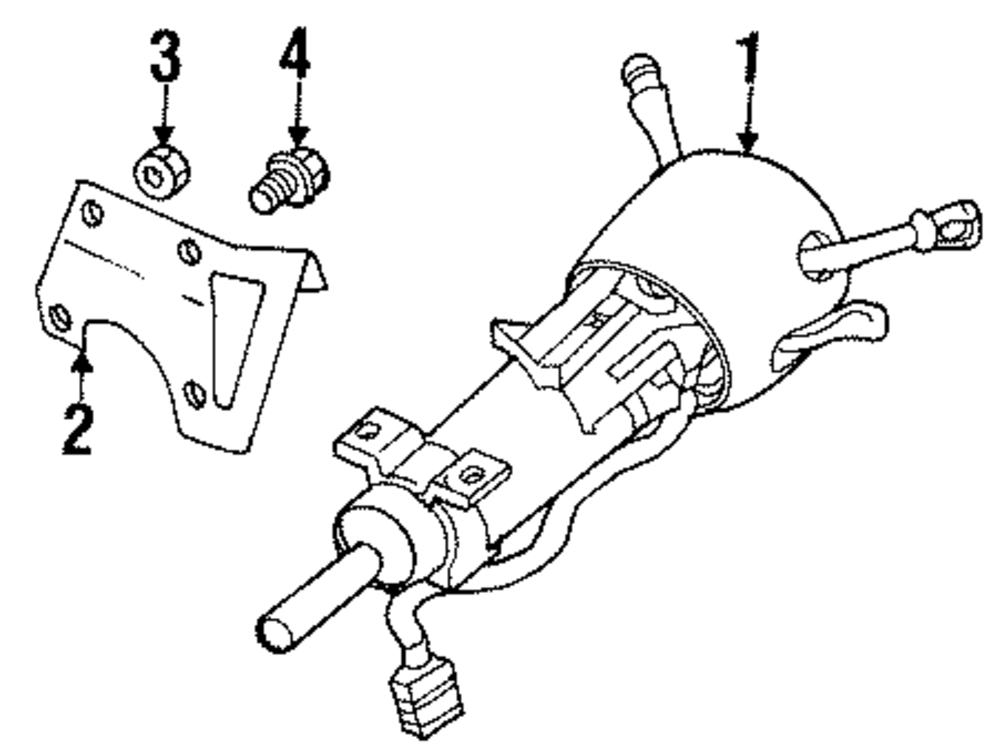 3
4
1
2