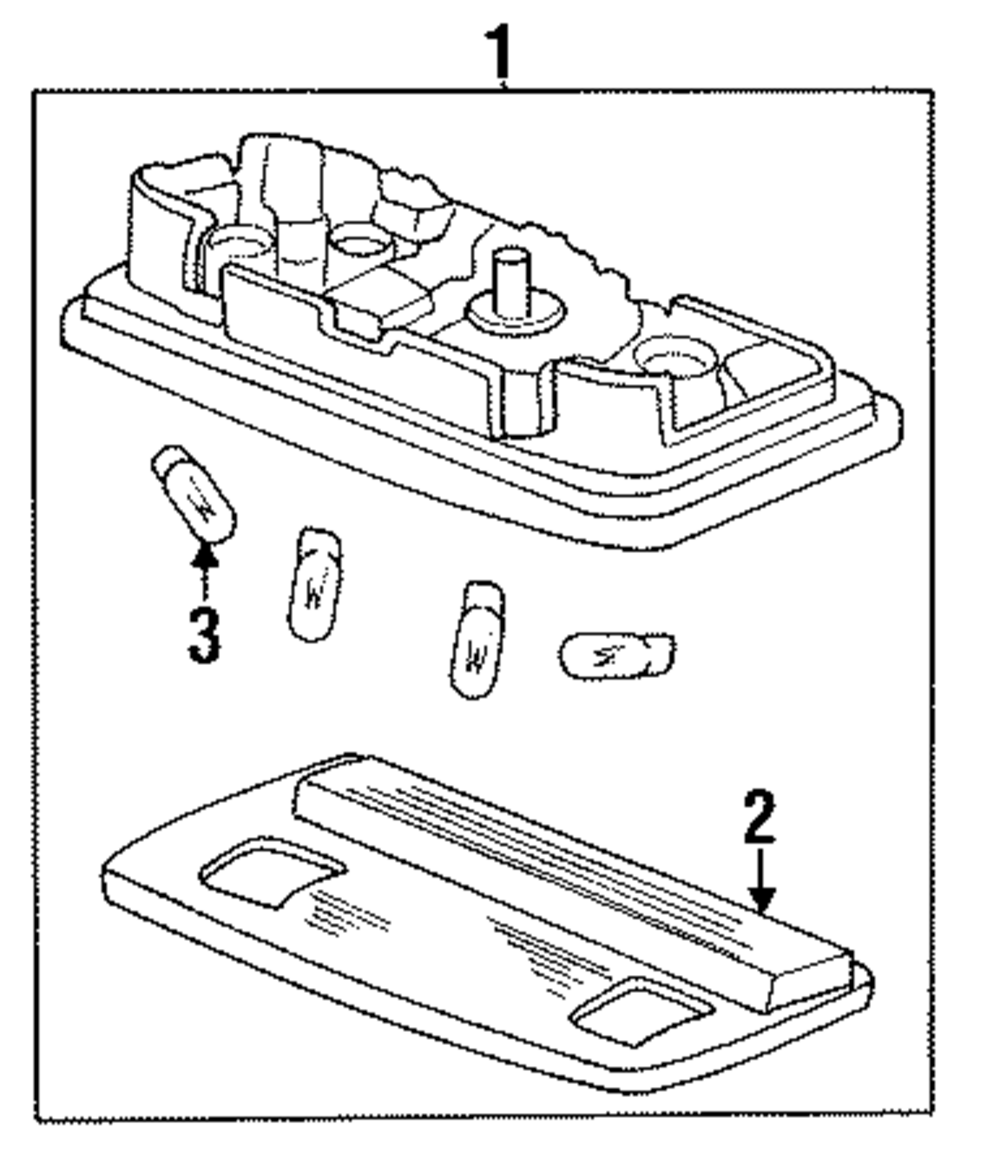 1
3
2