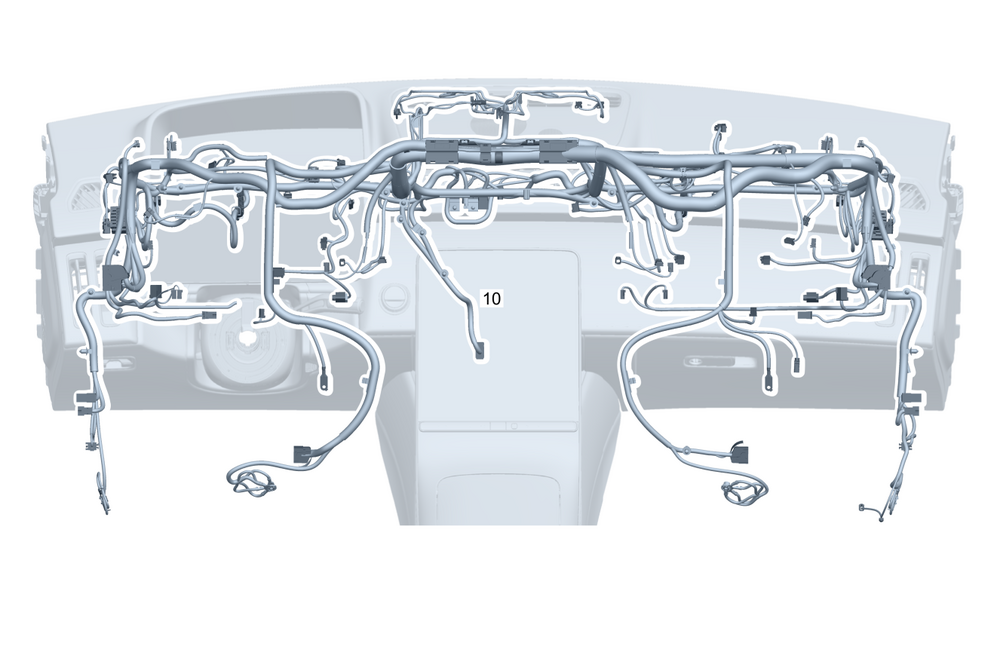 10