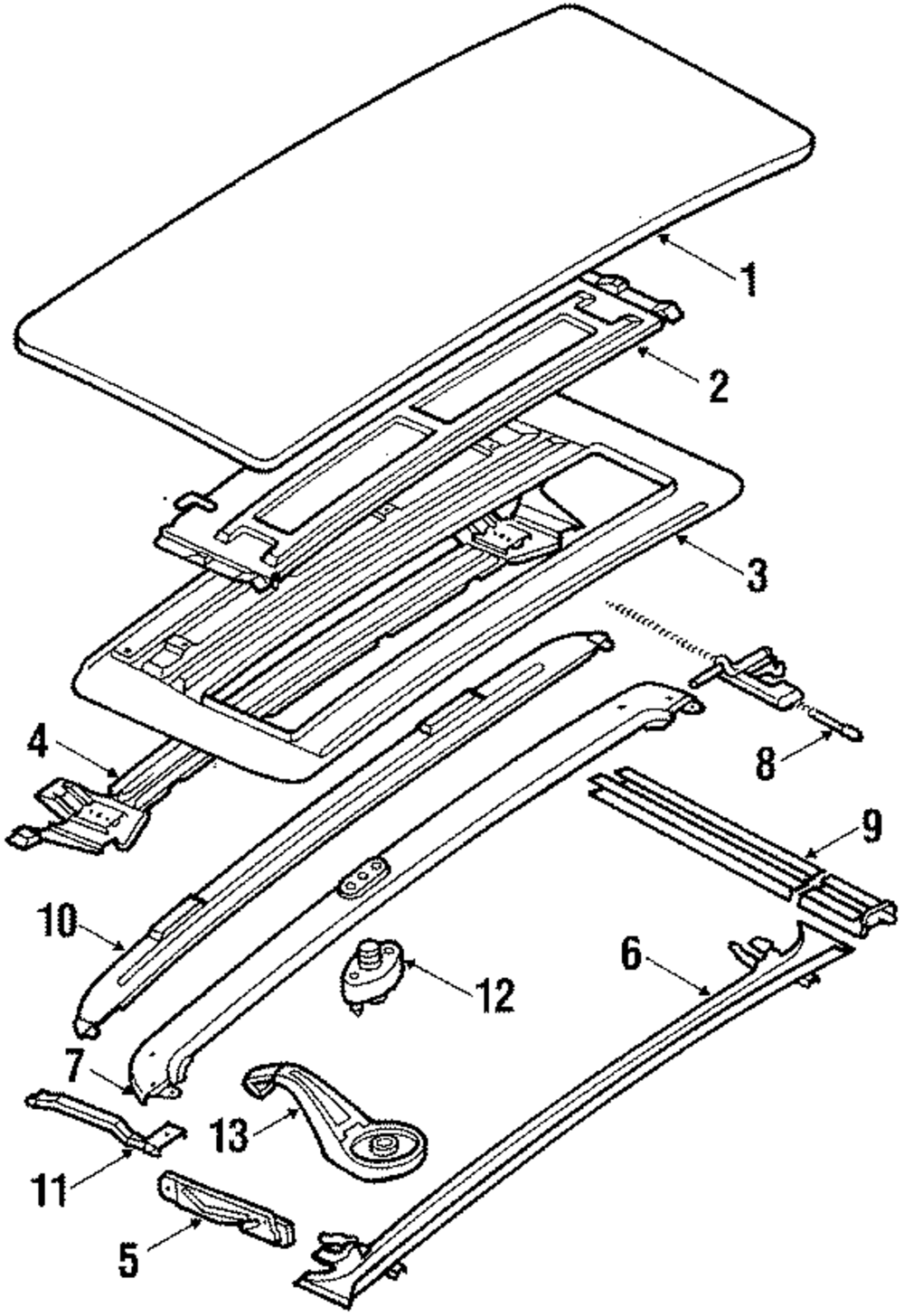 1
2
3
4
8
9
10
6
12
7
13
11
5