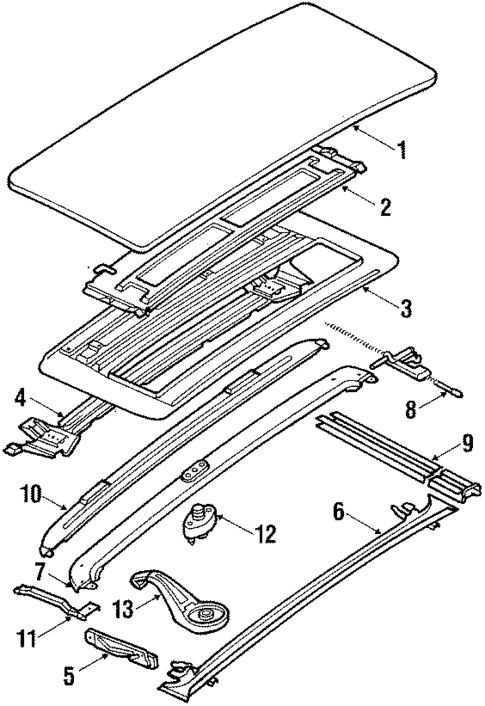 1
2
3
4
8
9
10
6
12
7
13
11
5