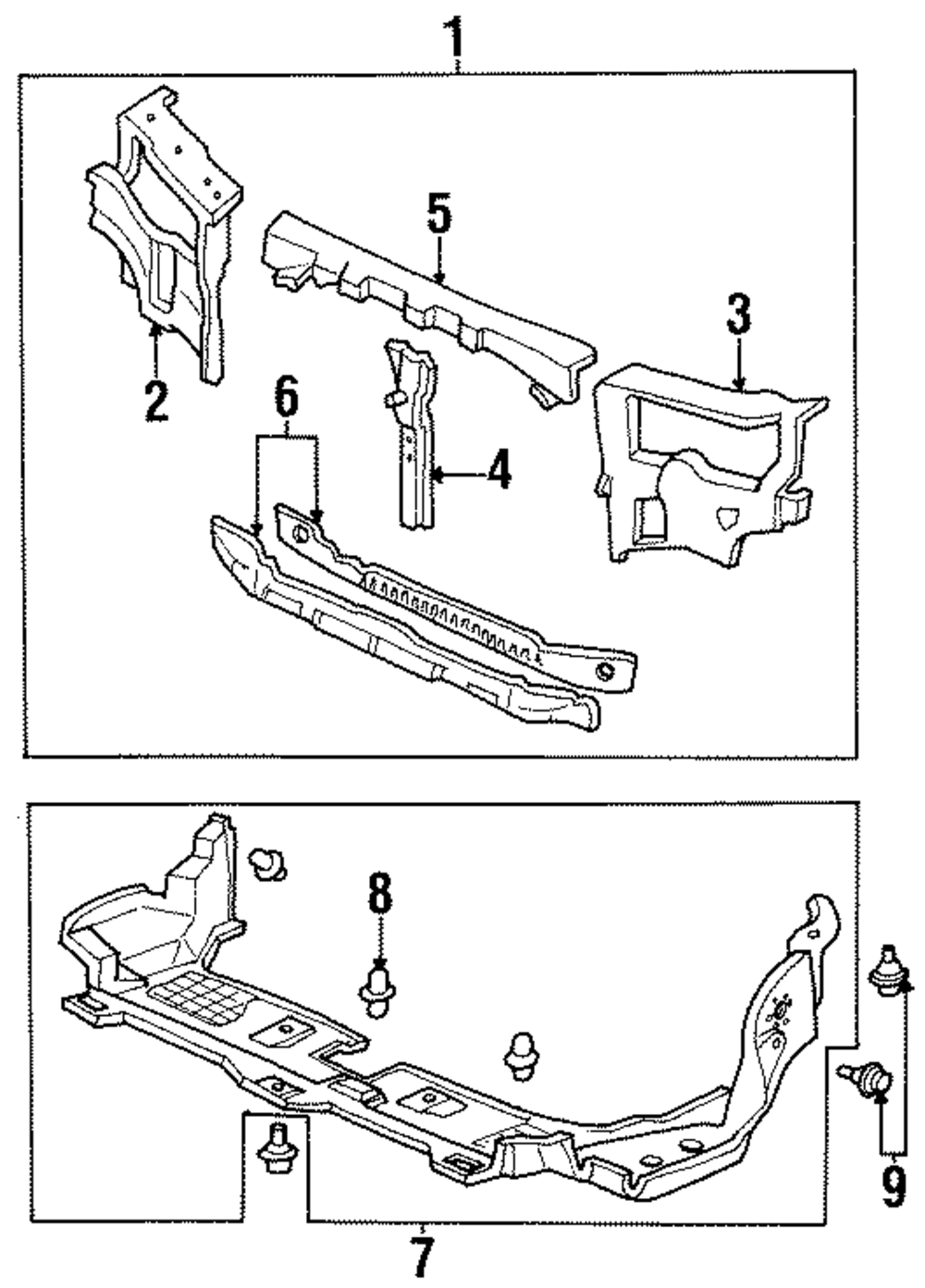 1
5
3
2
6
4
8
9
7