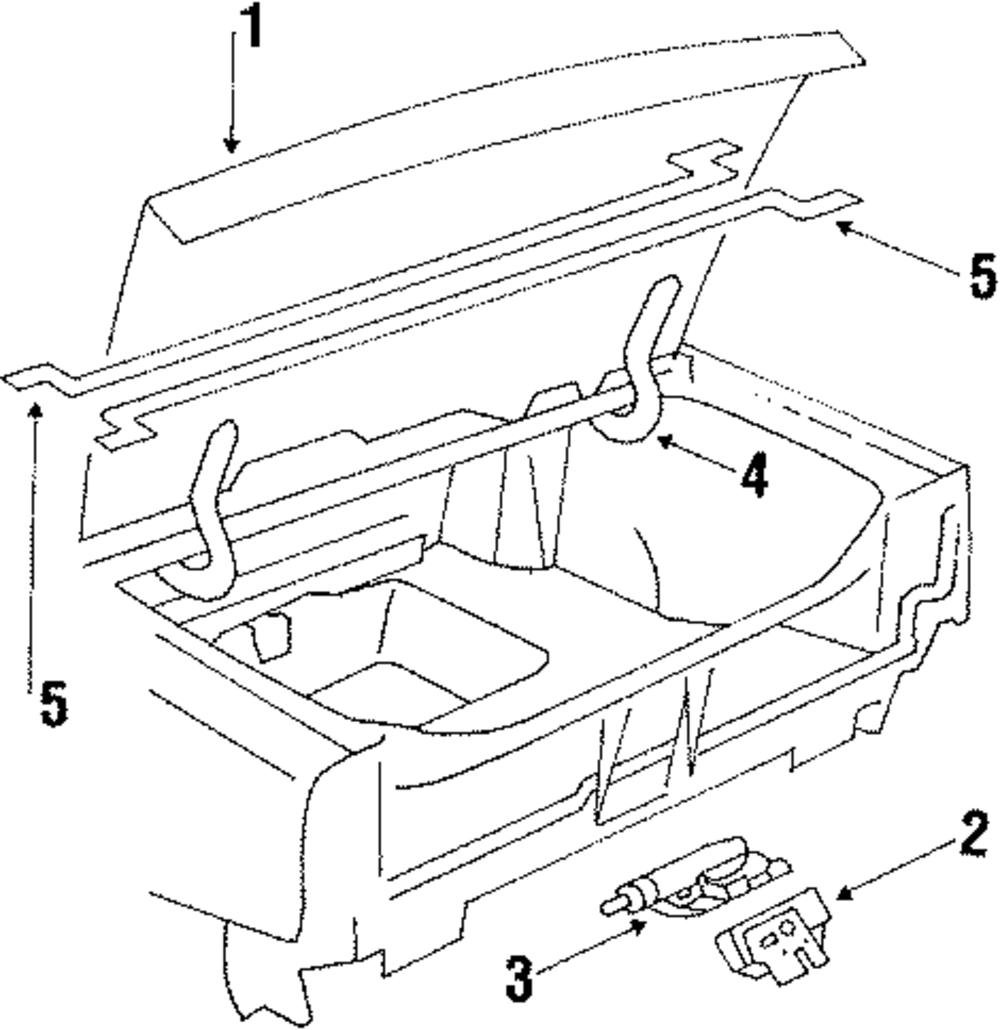 1
5
4
5
2
3