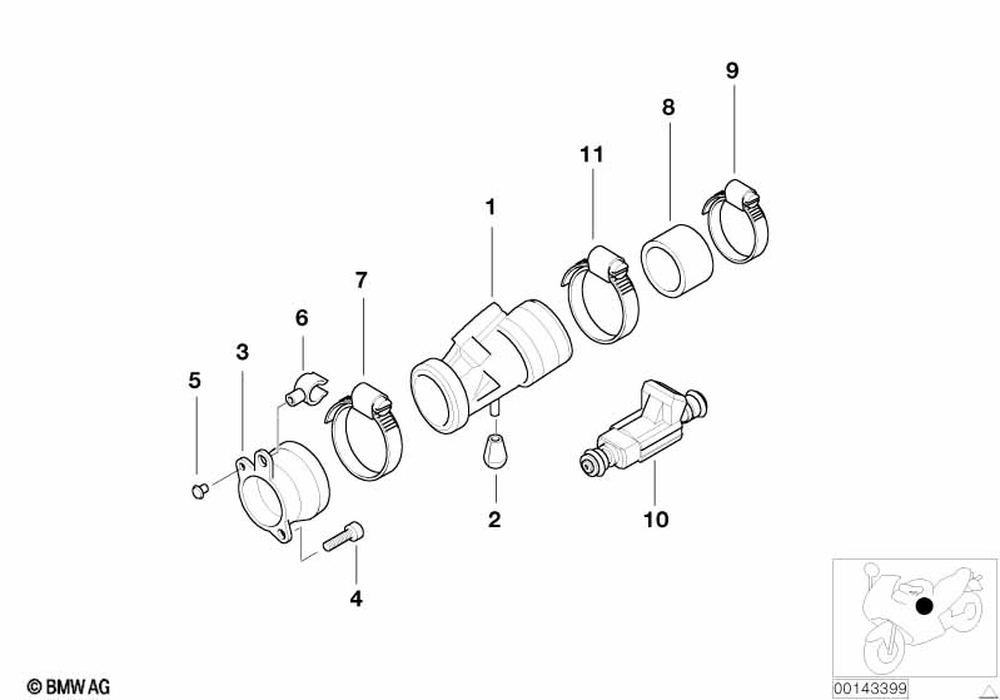 9
8
11
1
7
6
3
5
2
10
4
© BMW AG
00143399