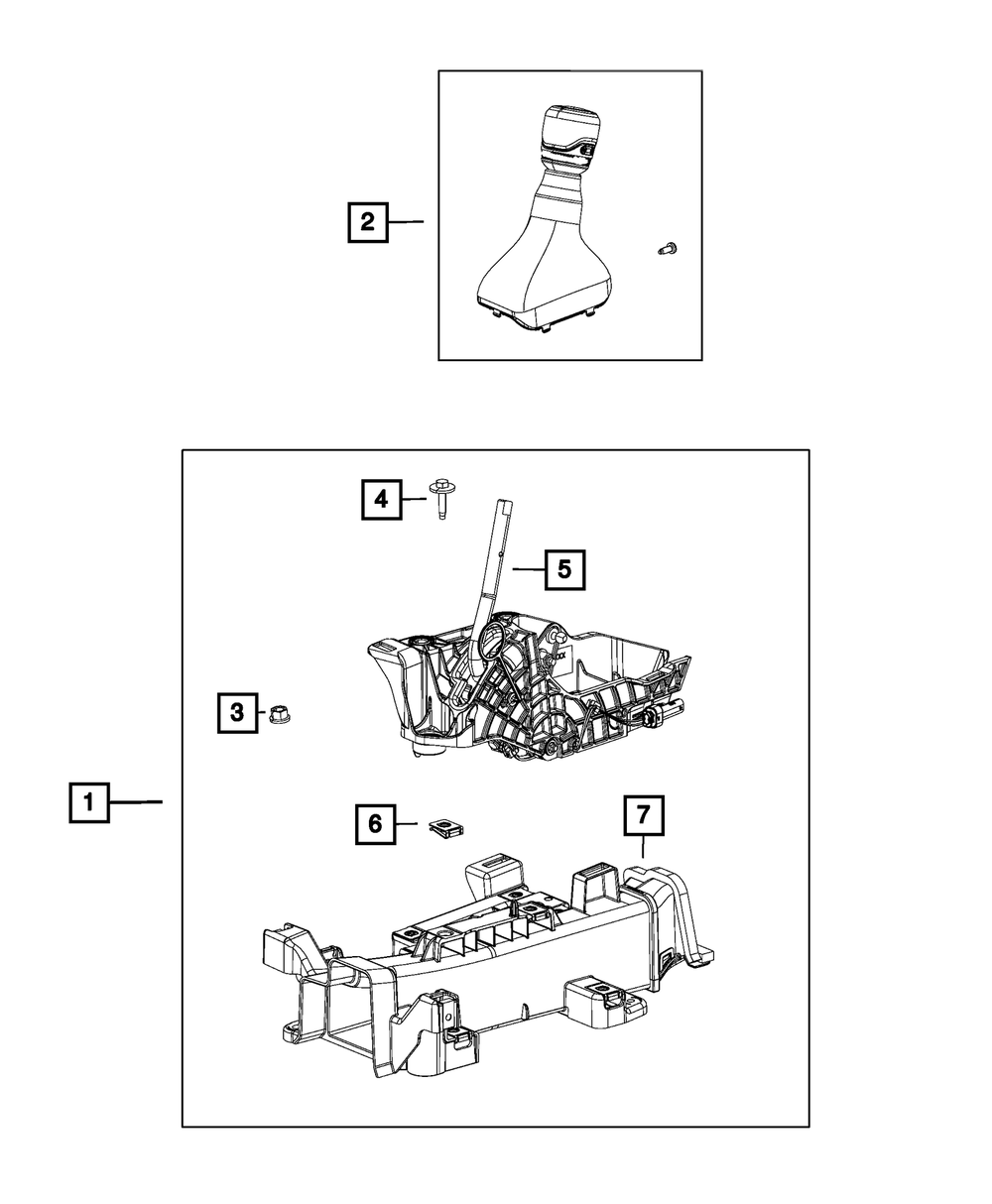 2

4

5

3

1

6

7