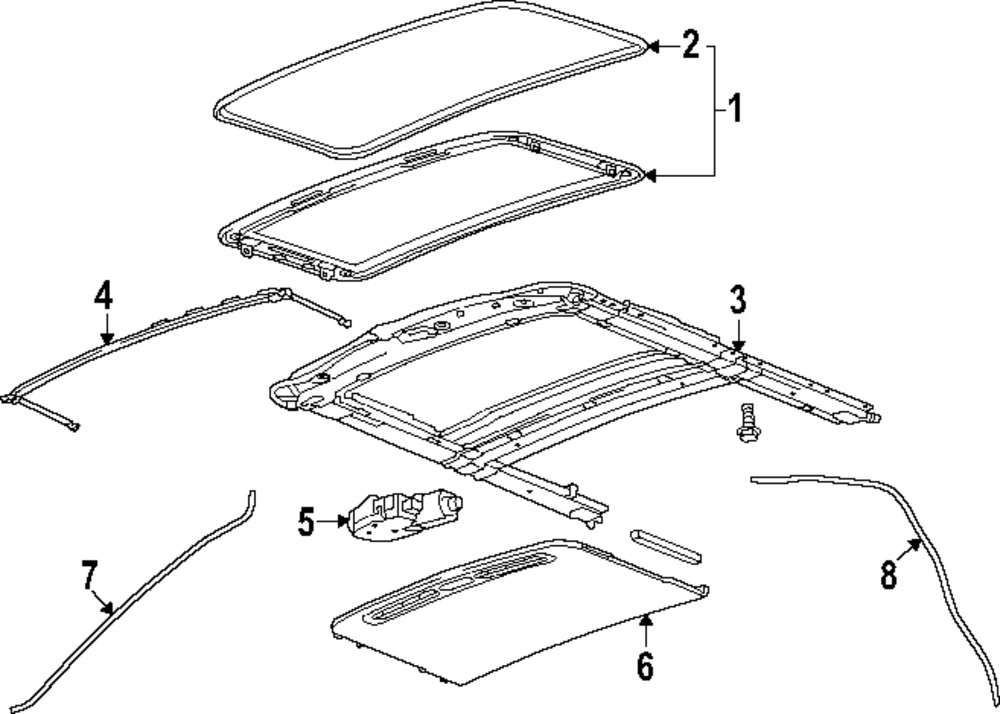 2
1
4
3
5
7
8
6