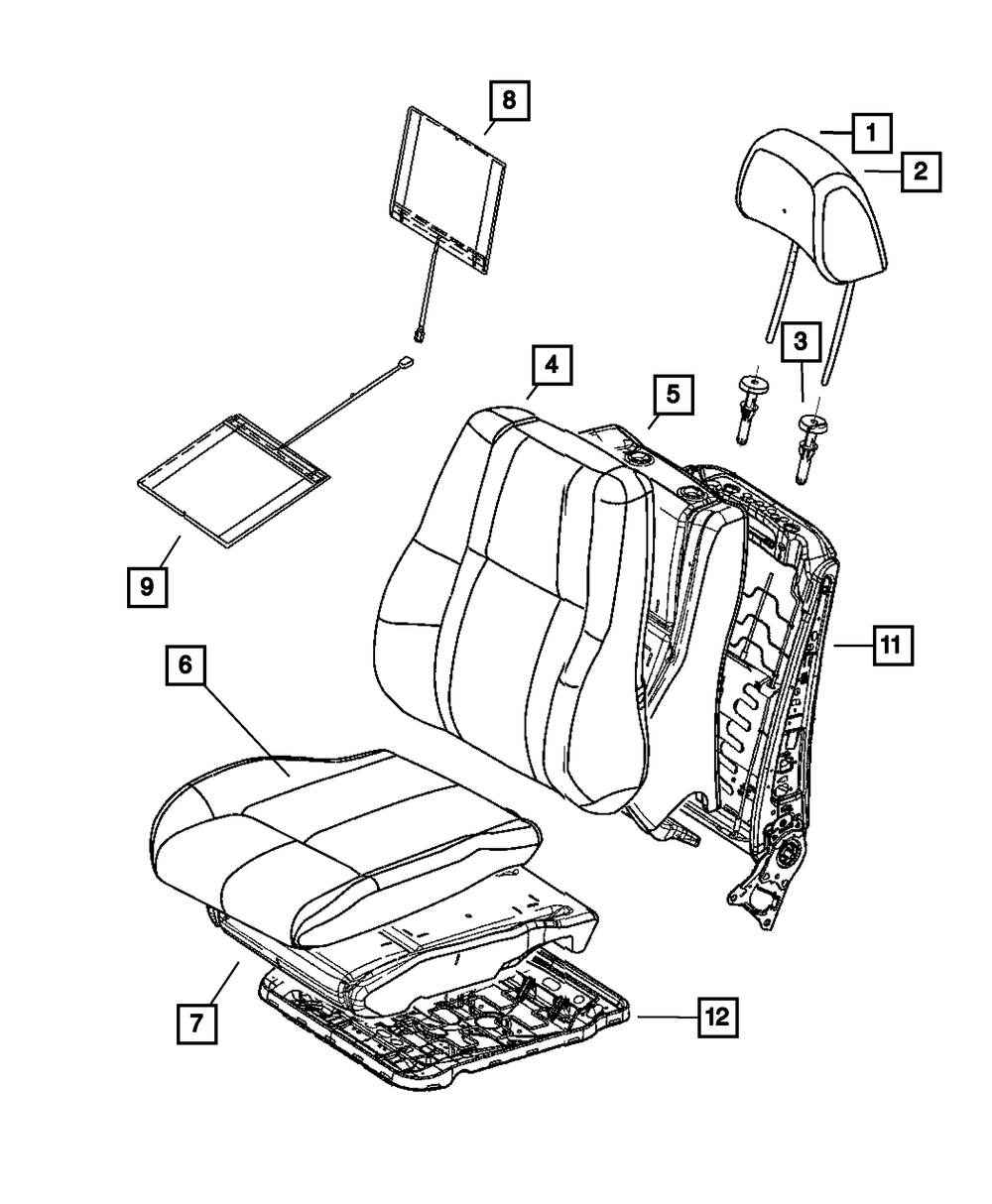 8
1
2
3
4
5
9
11
6
7
12