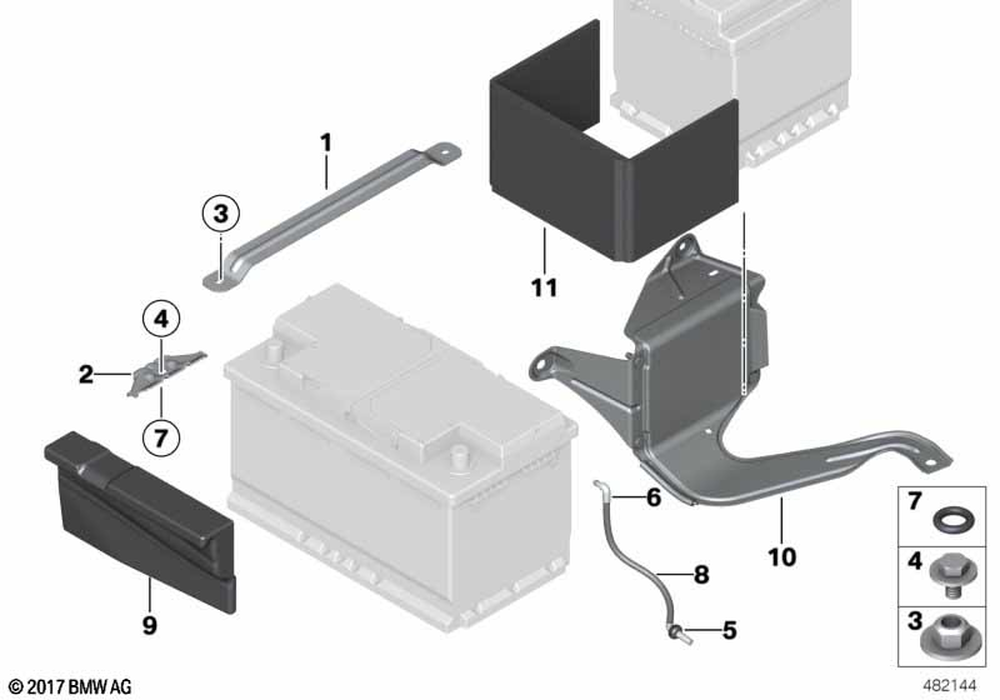 1
3
11
4
2
7
6
10
8
9
5
7
4
3
© 2017 BMW AG
482144