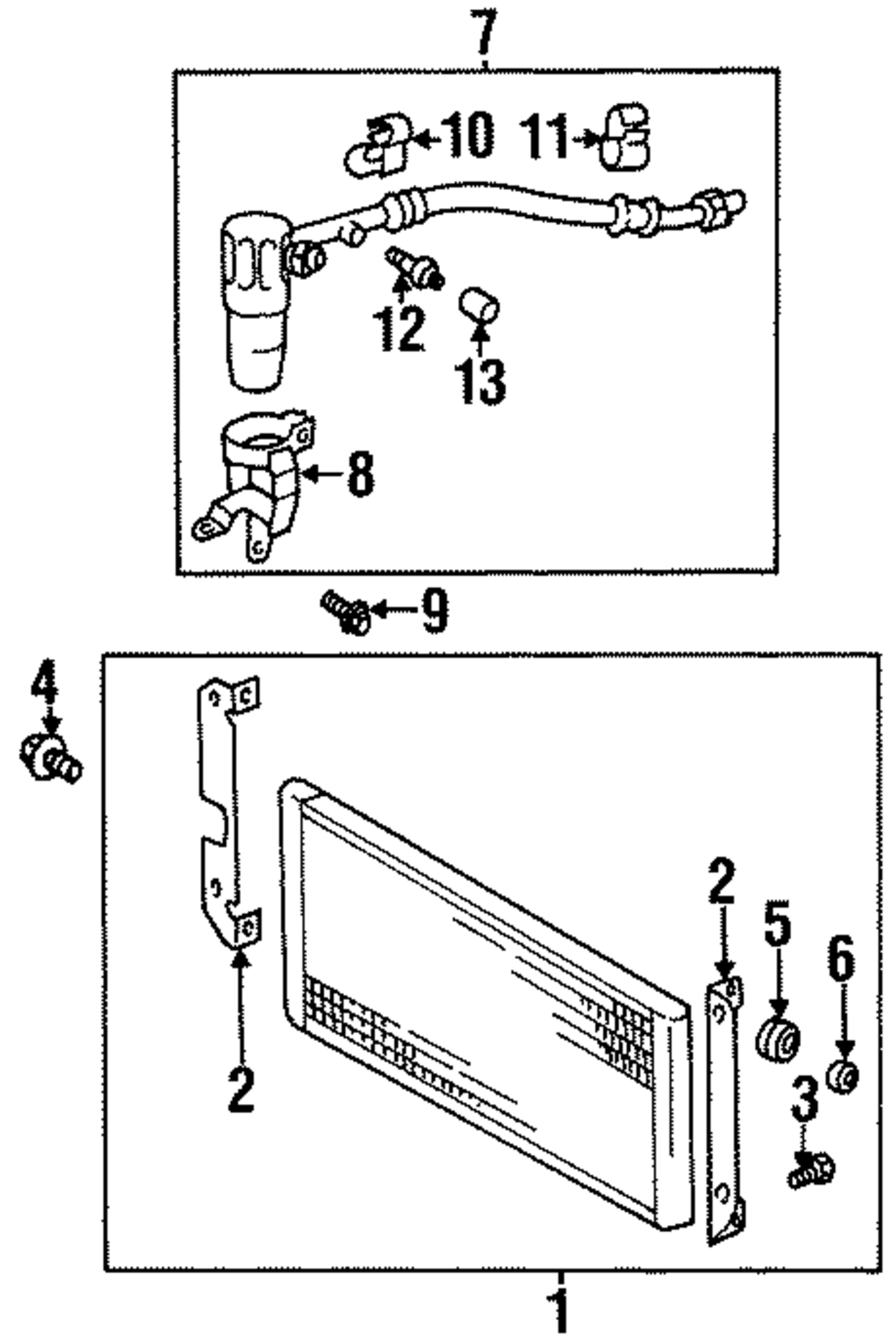 7
10
11
12
13
8
9
4
2
2
5
6
3
1