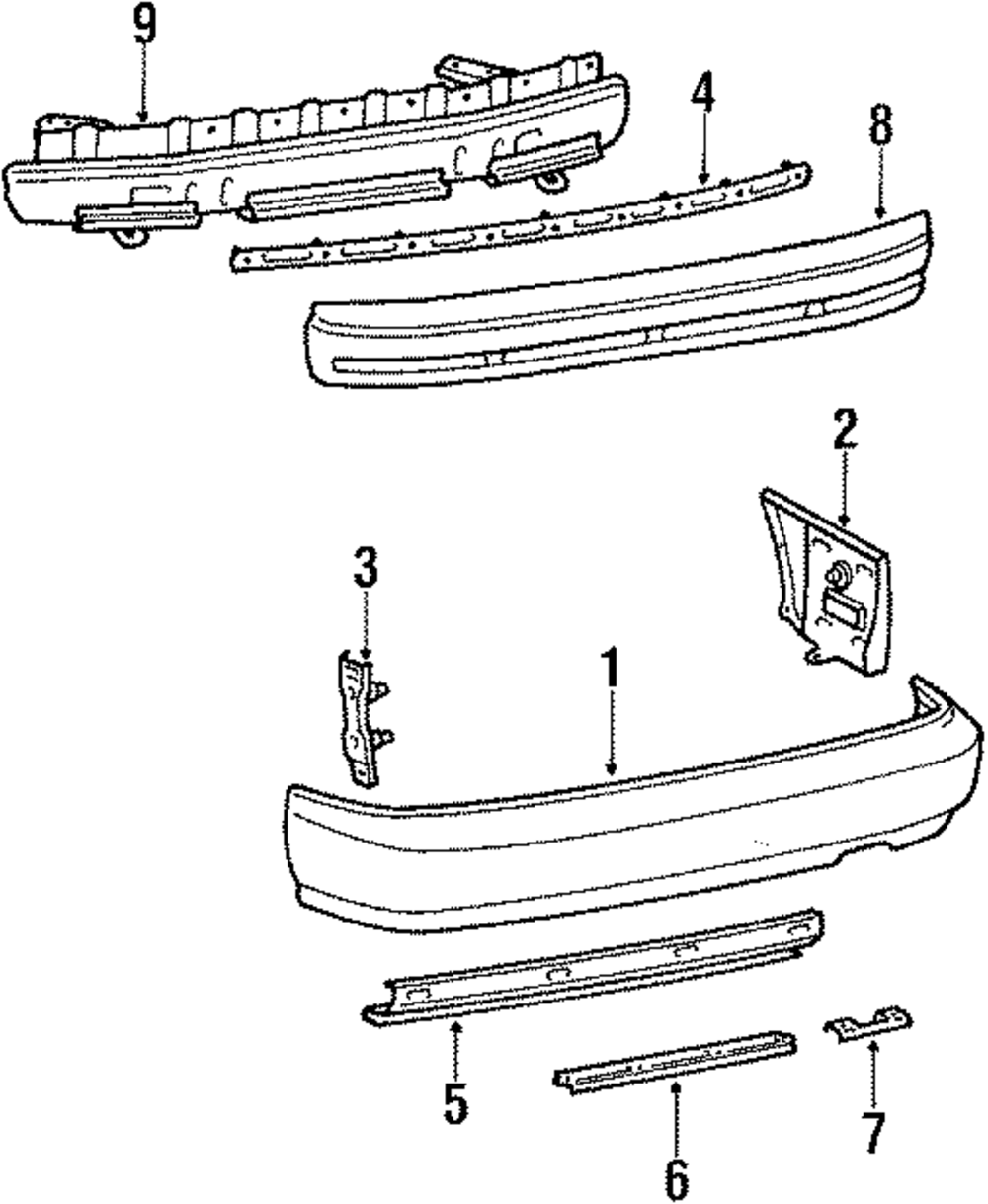 9
4
8
2
3
1
5
6
7