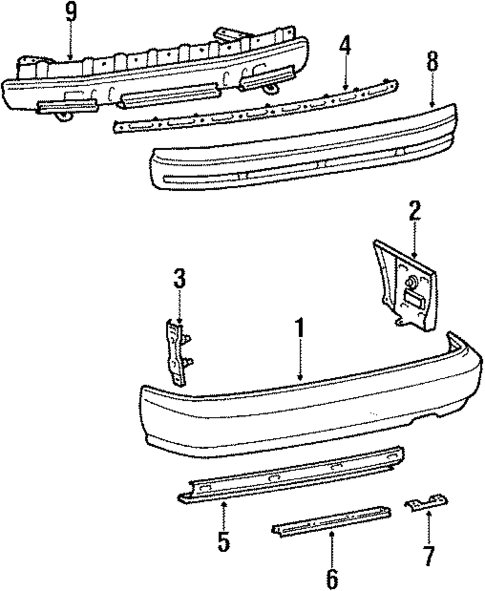 9
4
8
2
3
1
5
6
7