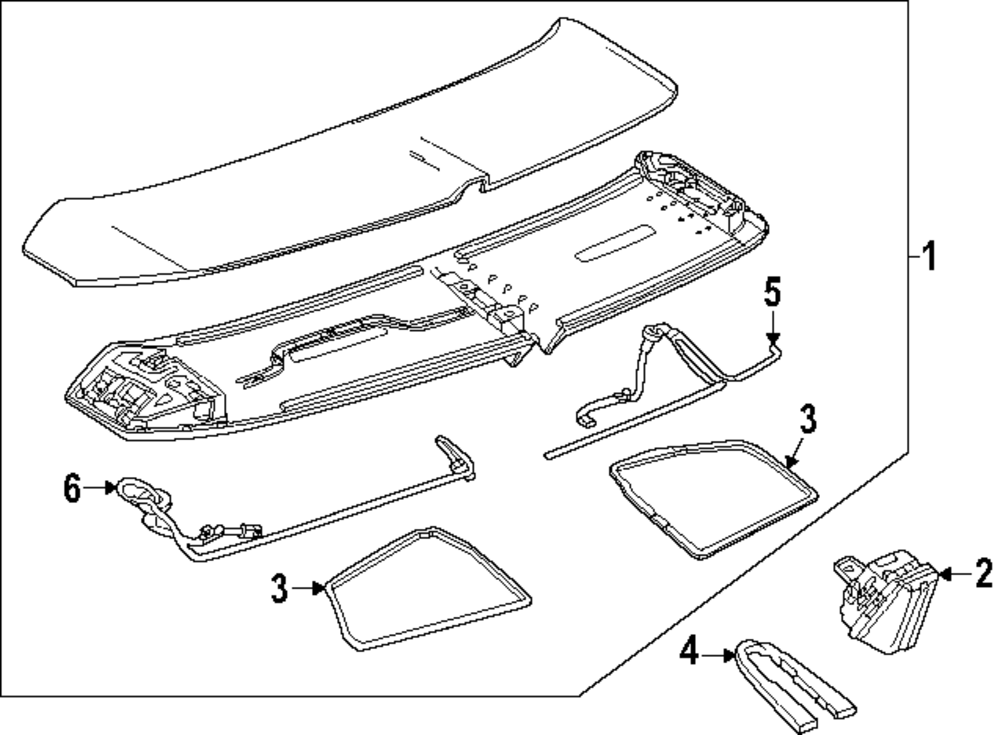 1
5
3
6
3
2
4