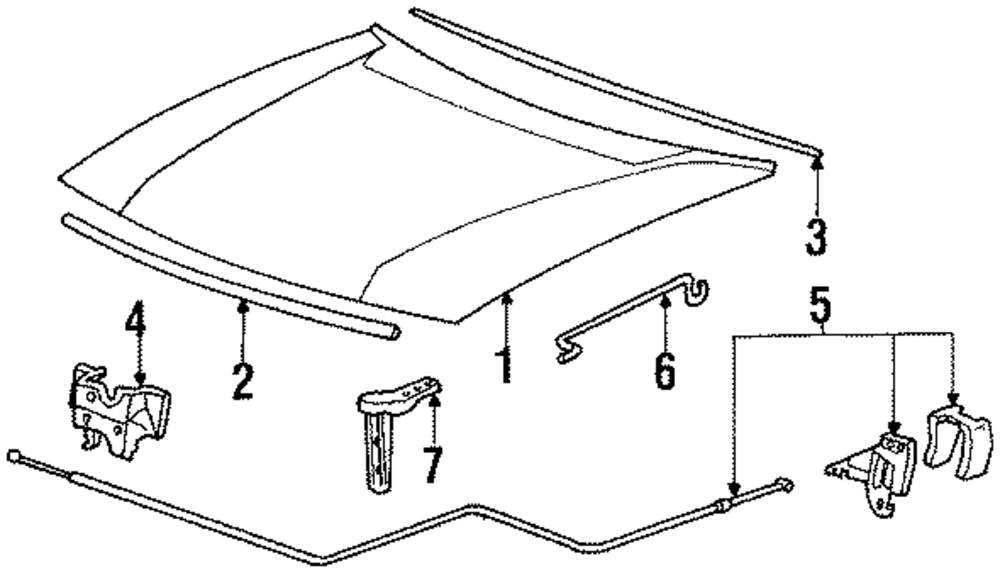 3
5
4
2
1
6
7