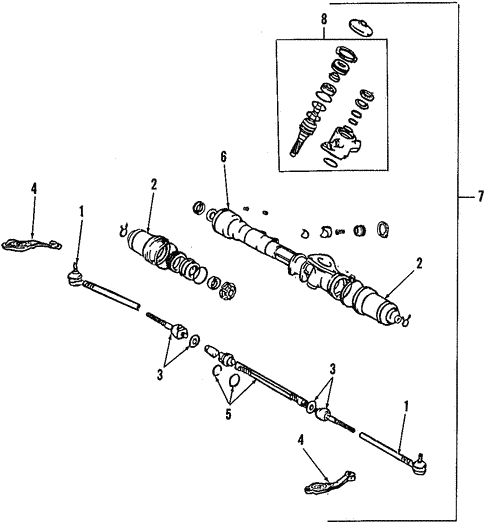 8
6
7
4
2
1
2
3
3
5
1
4