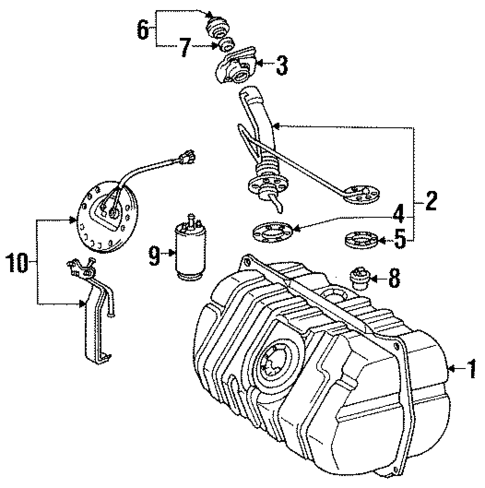 6
7
3
2
4
5
10
9
8
1