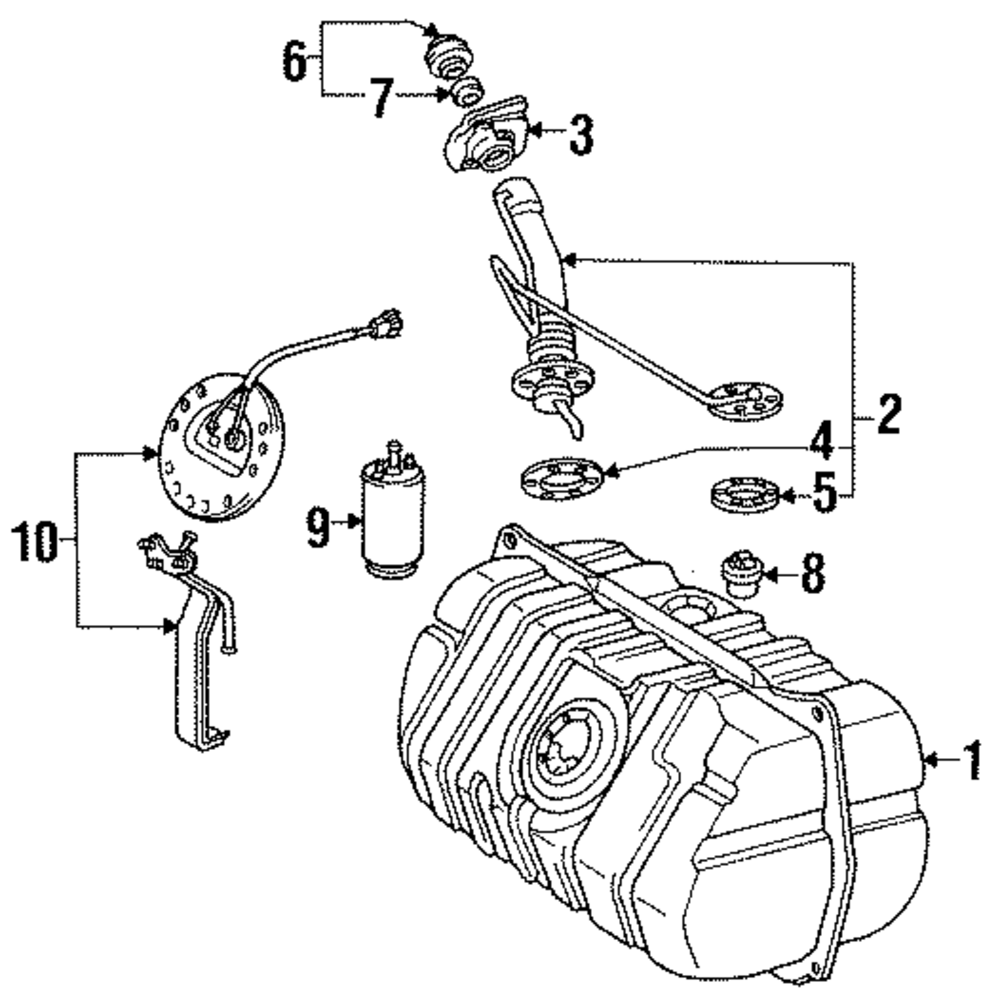 6
7
3
2
4
5
10
9
8
1