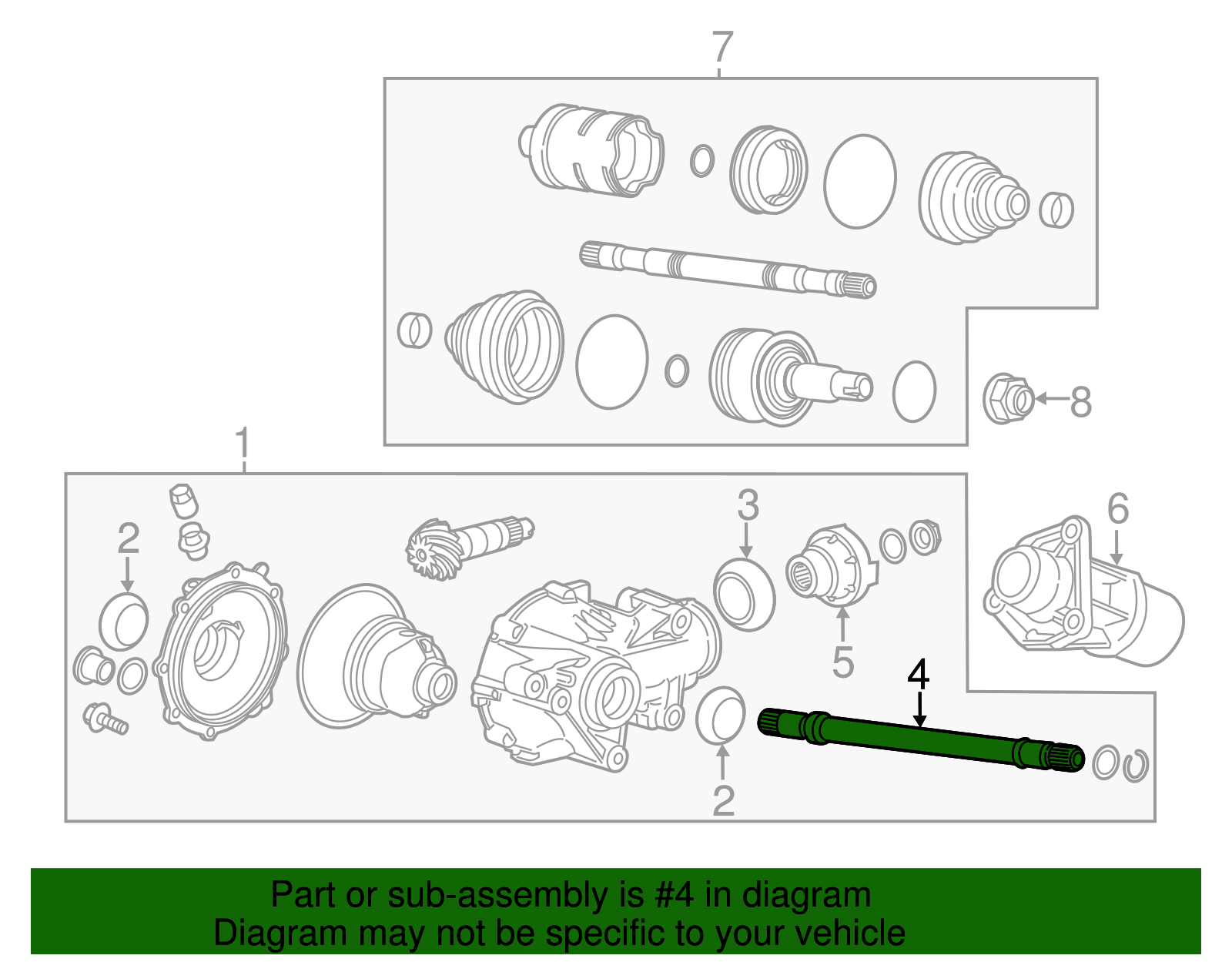 7

8

1

2

3

6

5

4

2

Part or sub-assembly is #4 in diagram
Diagram may not be specific to your vehicle