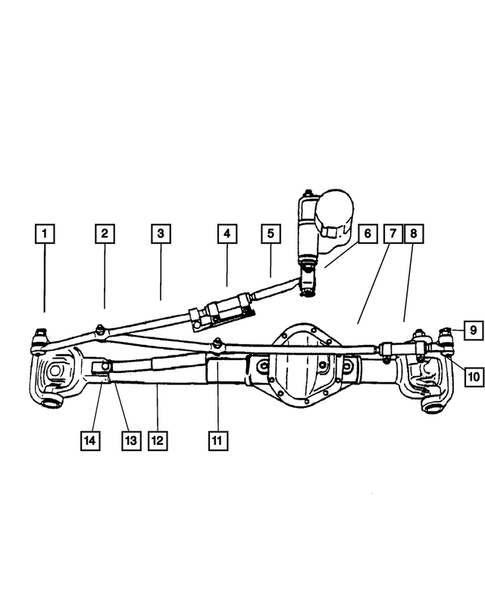 1
2
3
4
5
6
7
8
9
10
14
13
12
11