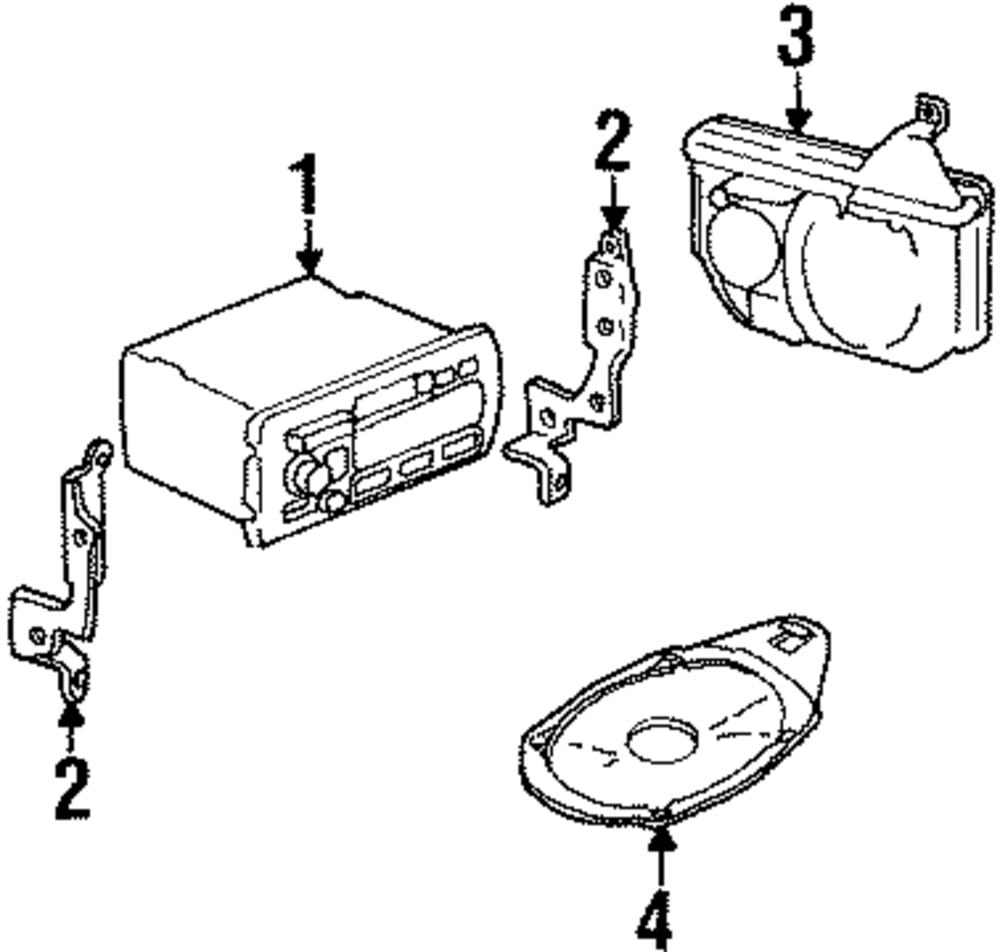 3
2
1
2
4