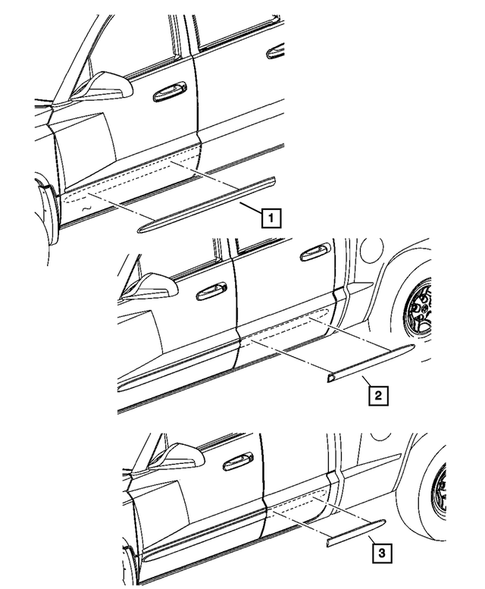 1

2

3