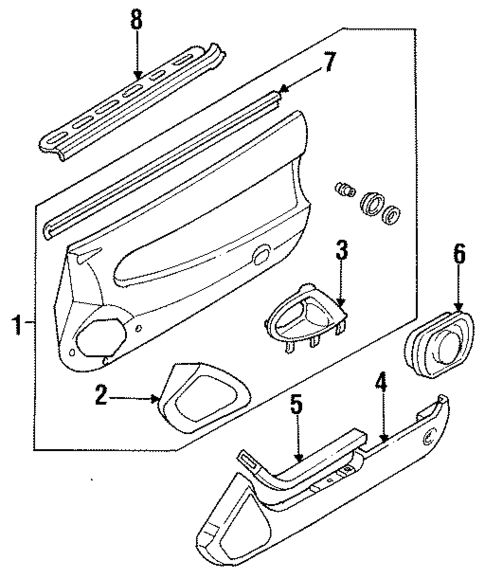 8
7
3
6
1
2
5
4