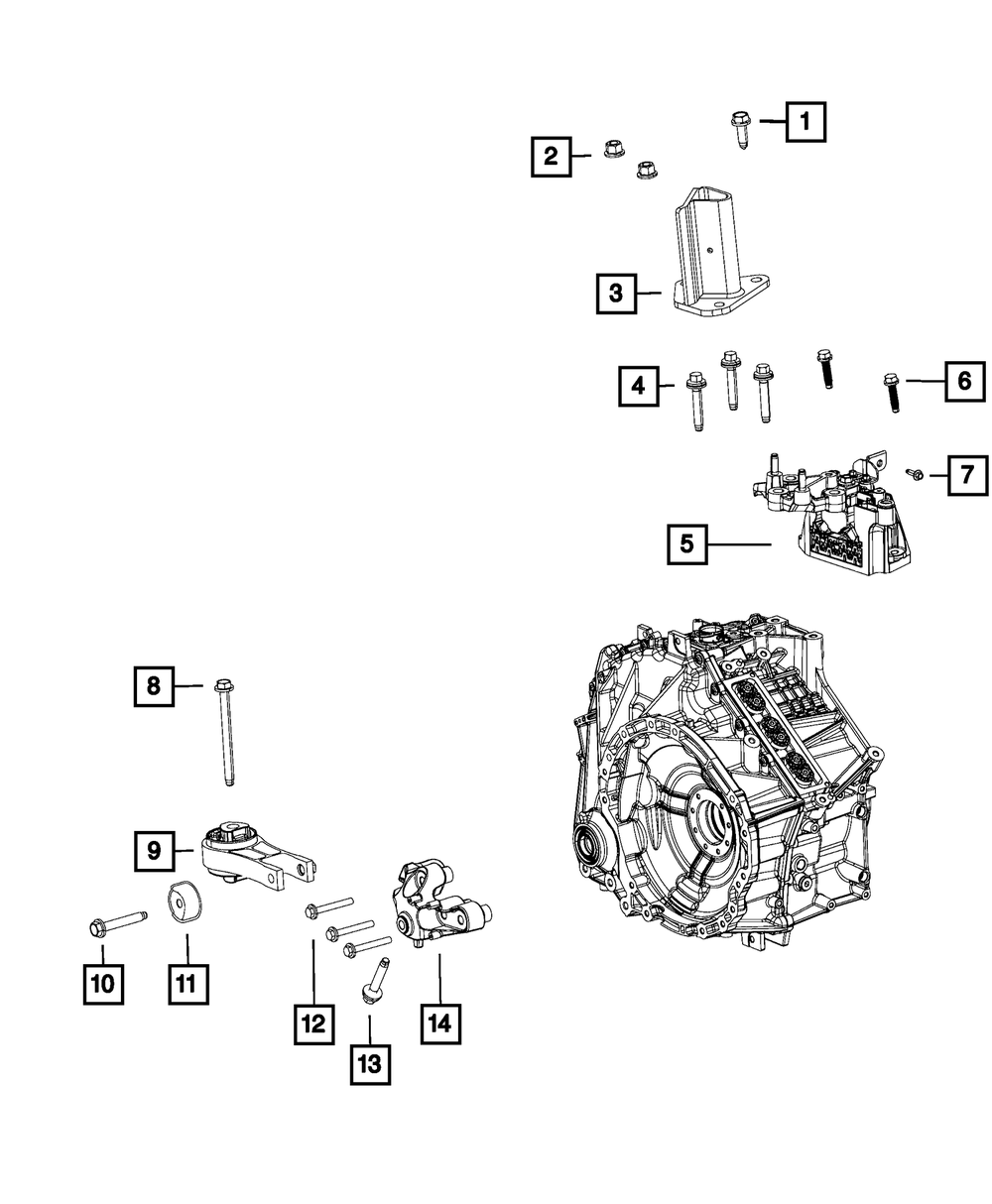 1
2
3
4
6
7
5
8
9
10
11
12
13
14