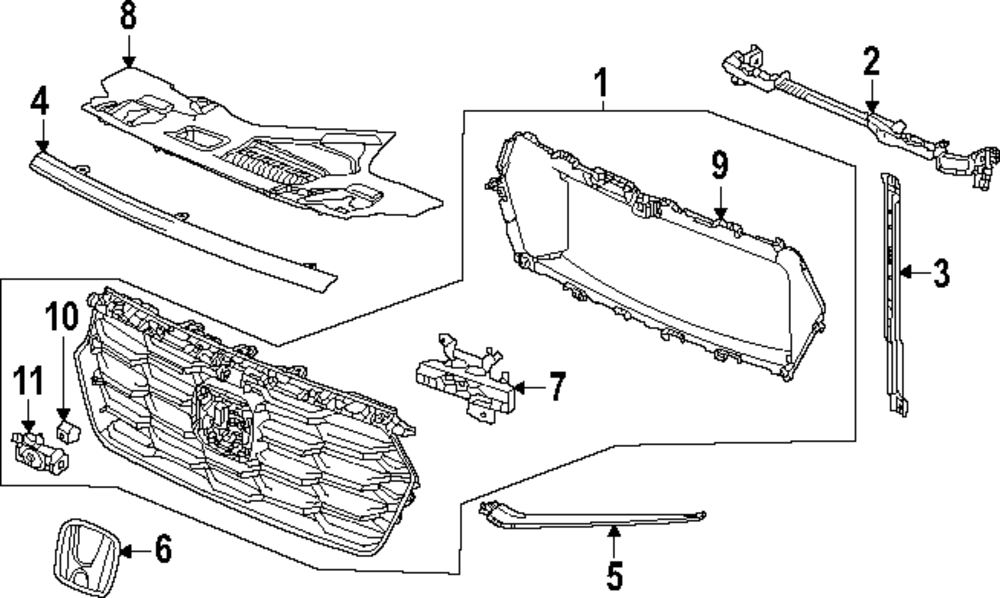 8
4
1
2
9
3
10
11
7
6
5