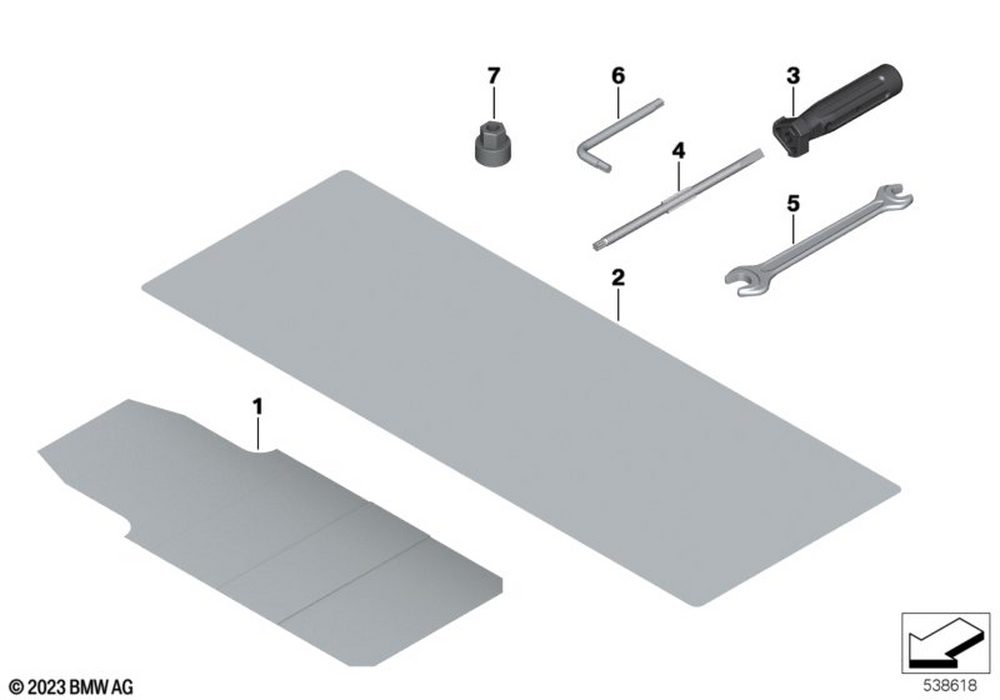 7
6
3
4
5
2
1
© 2023 BMW AG
538618