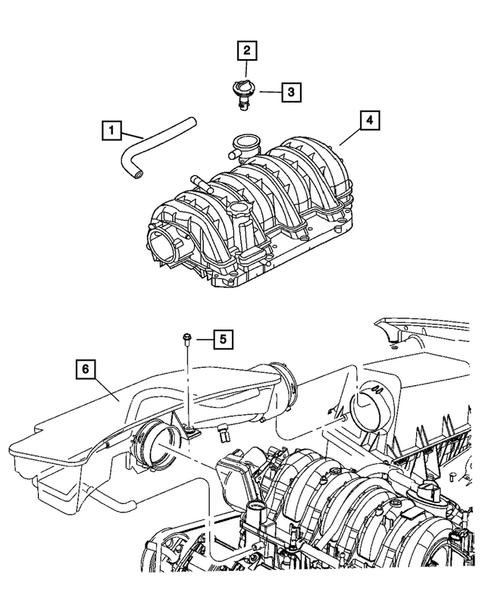 2
3
1
4
5
6