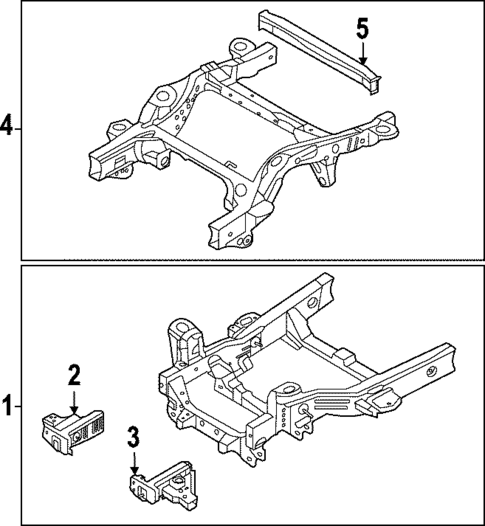 5
4
2
1
3