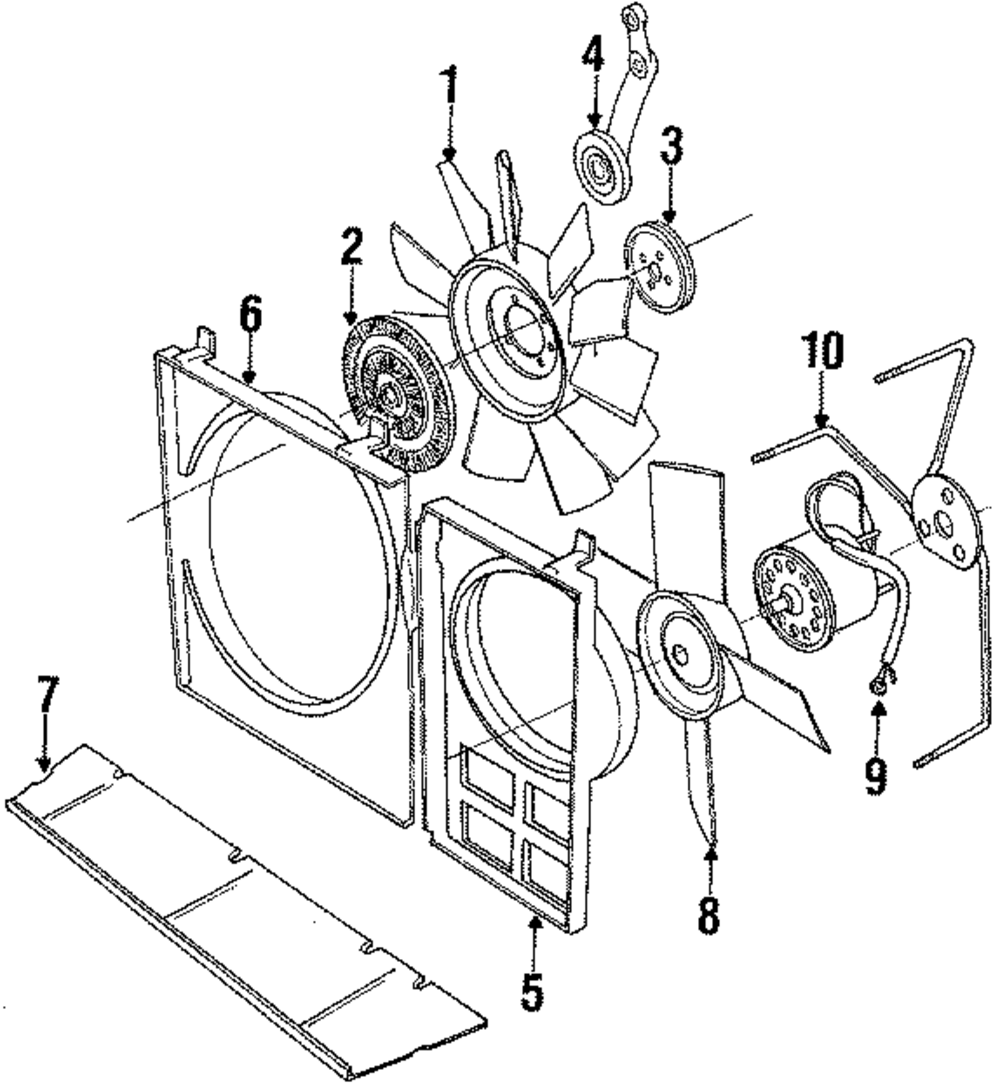 1
4
3
2
6
10
7
9
8
5