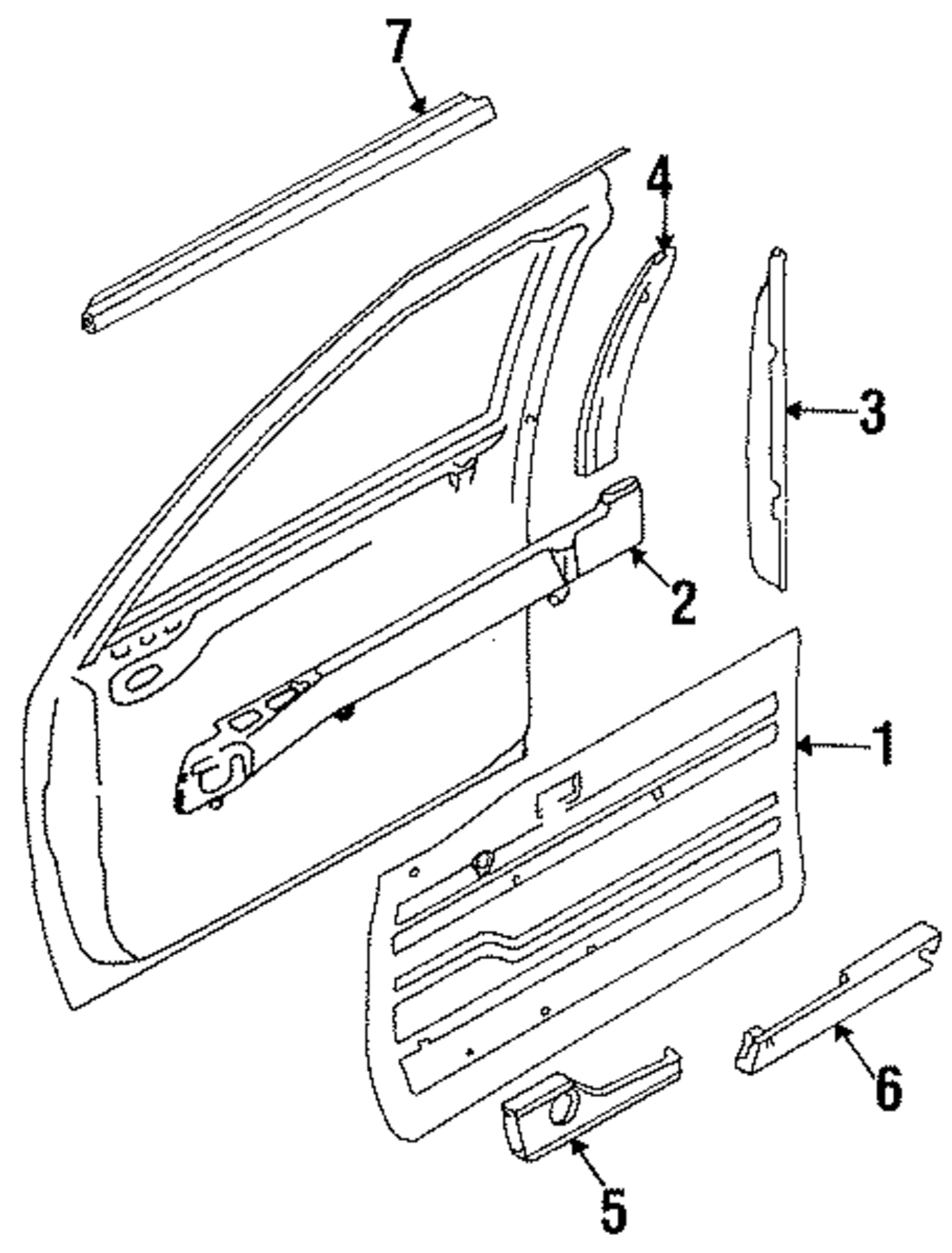 7
4
3
2
1
6
5