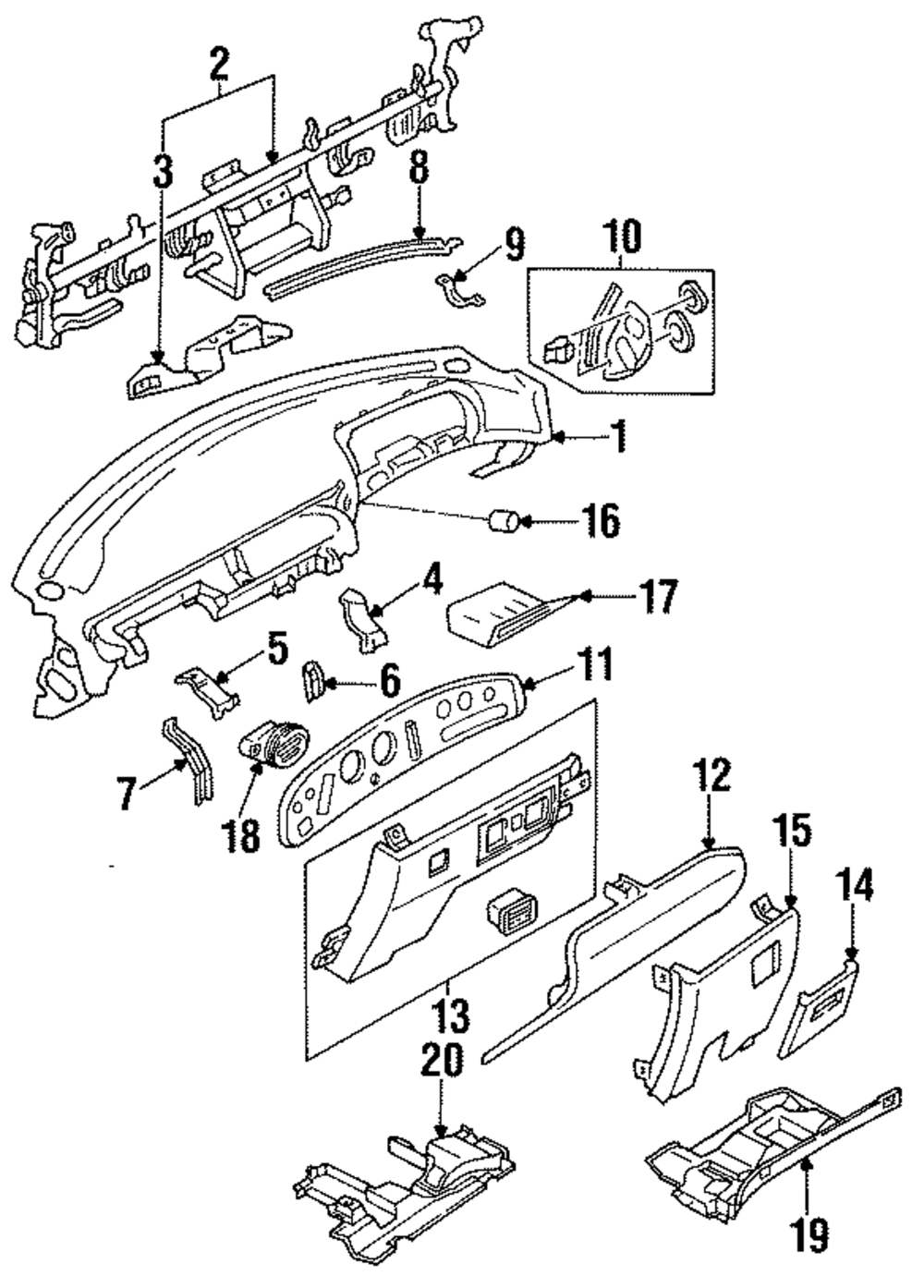 2
3
8
9
10
1
16
4
17
5
6
11
7
18
12
15
14
13
20
19