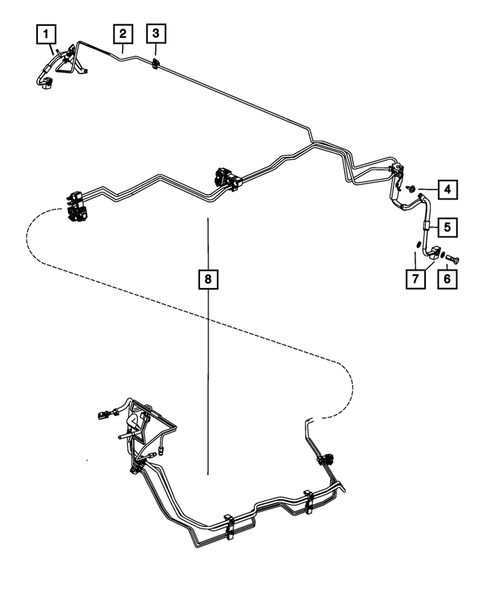 1
2
3
4
5
7
6
8