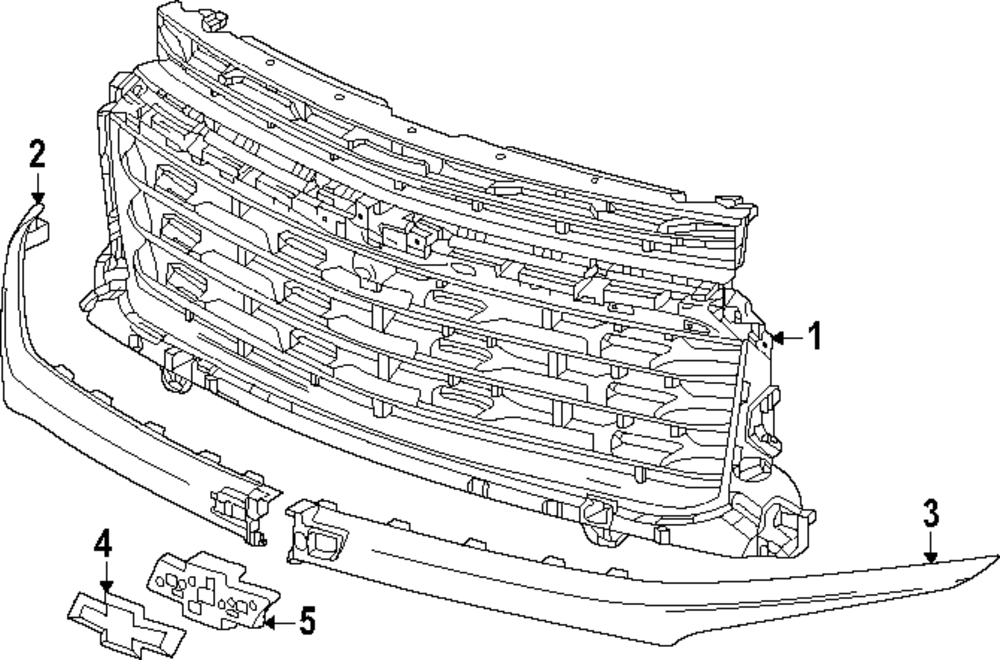 2
1
3
4
5