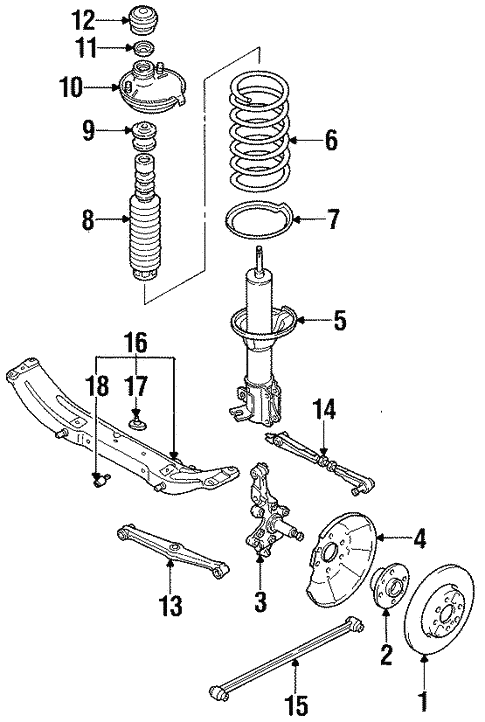 12
11
10
9
8
6
7
5
16
18
17
14
4
13
3
2
15
1